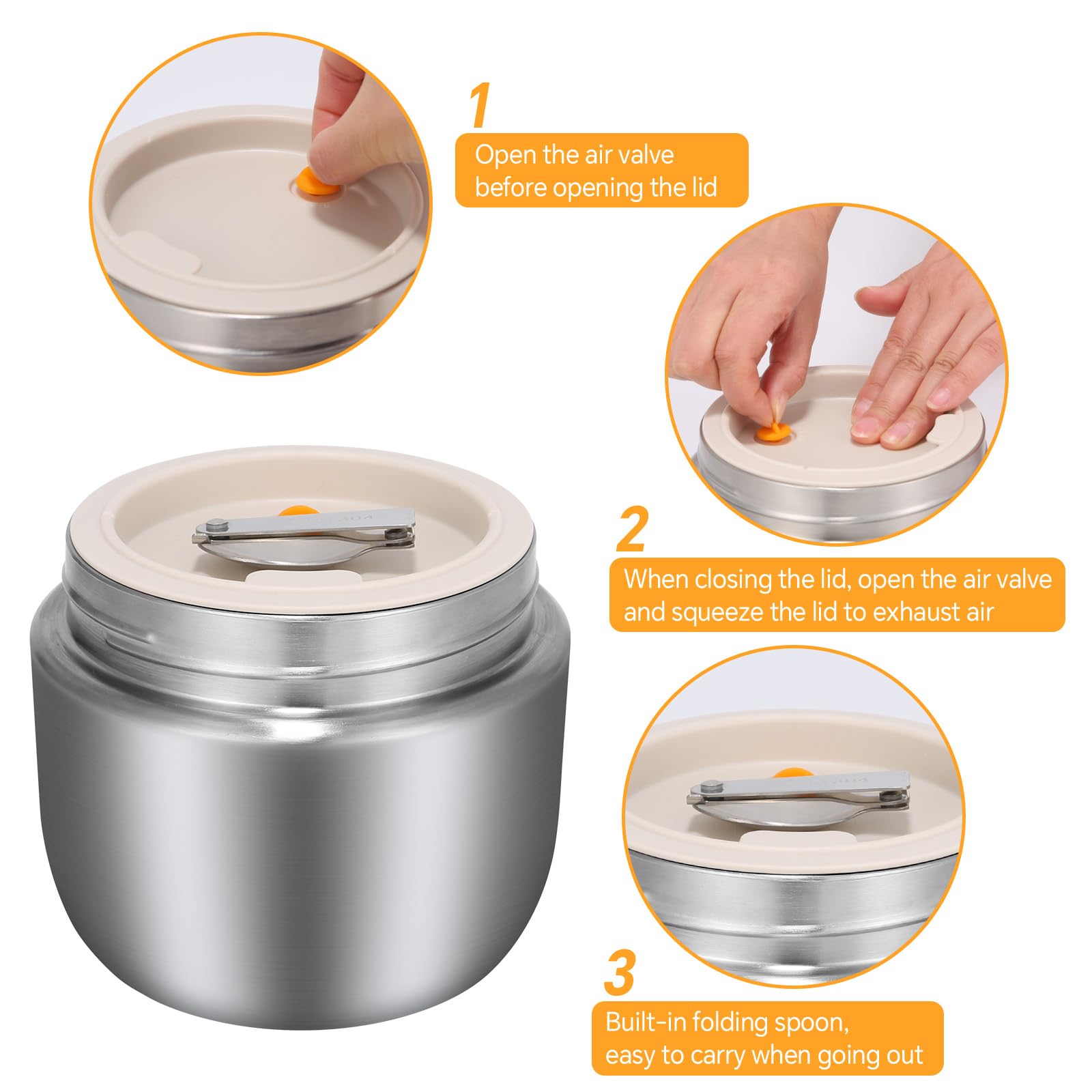 1

Open the air valve before opening the lid

2

When closing the lid, open the air valve and squeeze the lid to exhaust air

3

Built-in folding spoon, easy to carry when going out