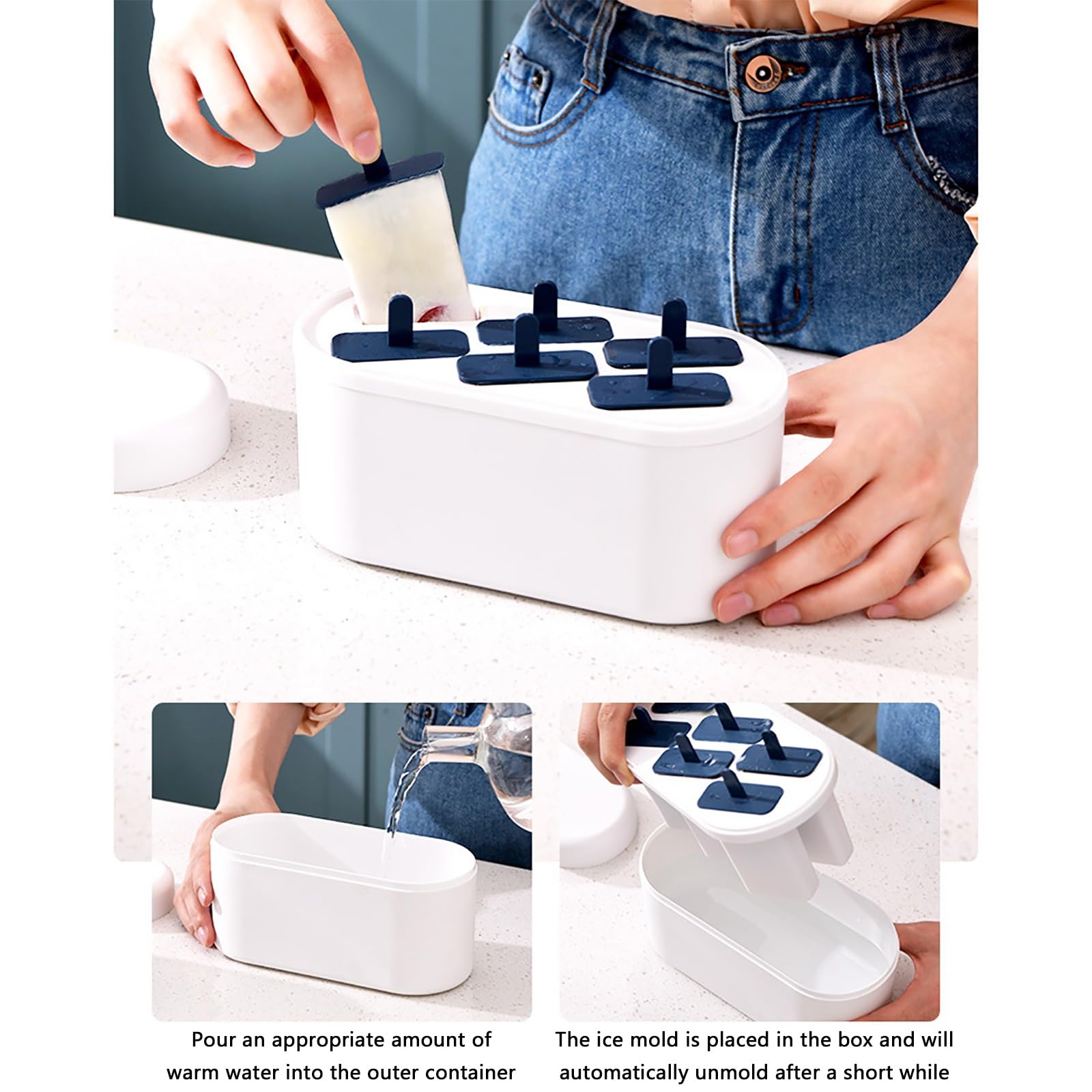 Pour an appropriate amount of warm water into the outer container

The ice mold is placed in the box and will automatically unmold after a short while