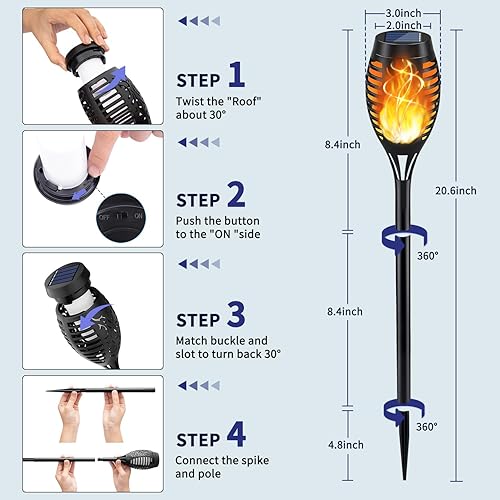 STEP 1
Twist the "Roof" about 30°

OFF ON

STEP 2
Push the button to the "ON "side

STEP 3
Match buckle and slot to turn back 30°

STEP 4
Connect the spike and pole

3.0inch
2.0inch
8.4inch
20.6inch
360°
8.4inch
360°
4.8inch