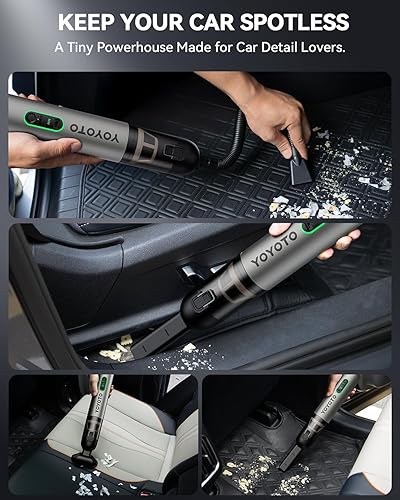 KEEP YOUR CAR SPOTLESS
A Tiny Powerhouse Made for Car Detail Lovers.

YOYOTO

YOYOTO

YOYOTO

YOYOTO