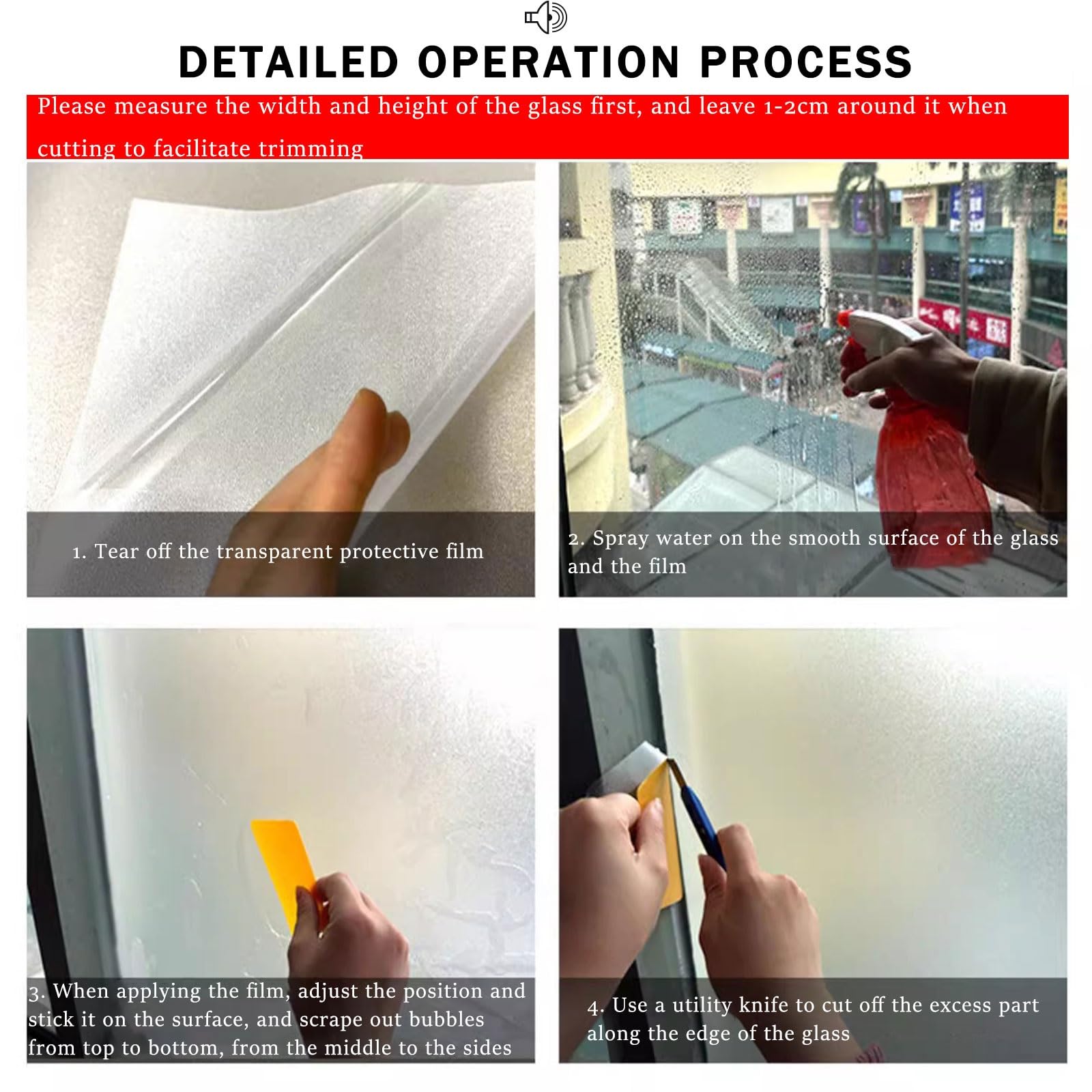 DETAILED OPERATION PROCESS

Please measure the width and height of the glass first, and leave 1-2cm around it when cutting to facilitate trimming

1. Tear off the transparent protective film

2. Spray water on the smooth surface of the glass and the film

3. When applying the film, adjust the position and stick it on the surface, and scrape out bubbles from top to bottom, from the middle to the sides

4. Use a utility knife to cut off the excess part along the edge of the glass