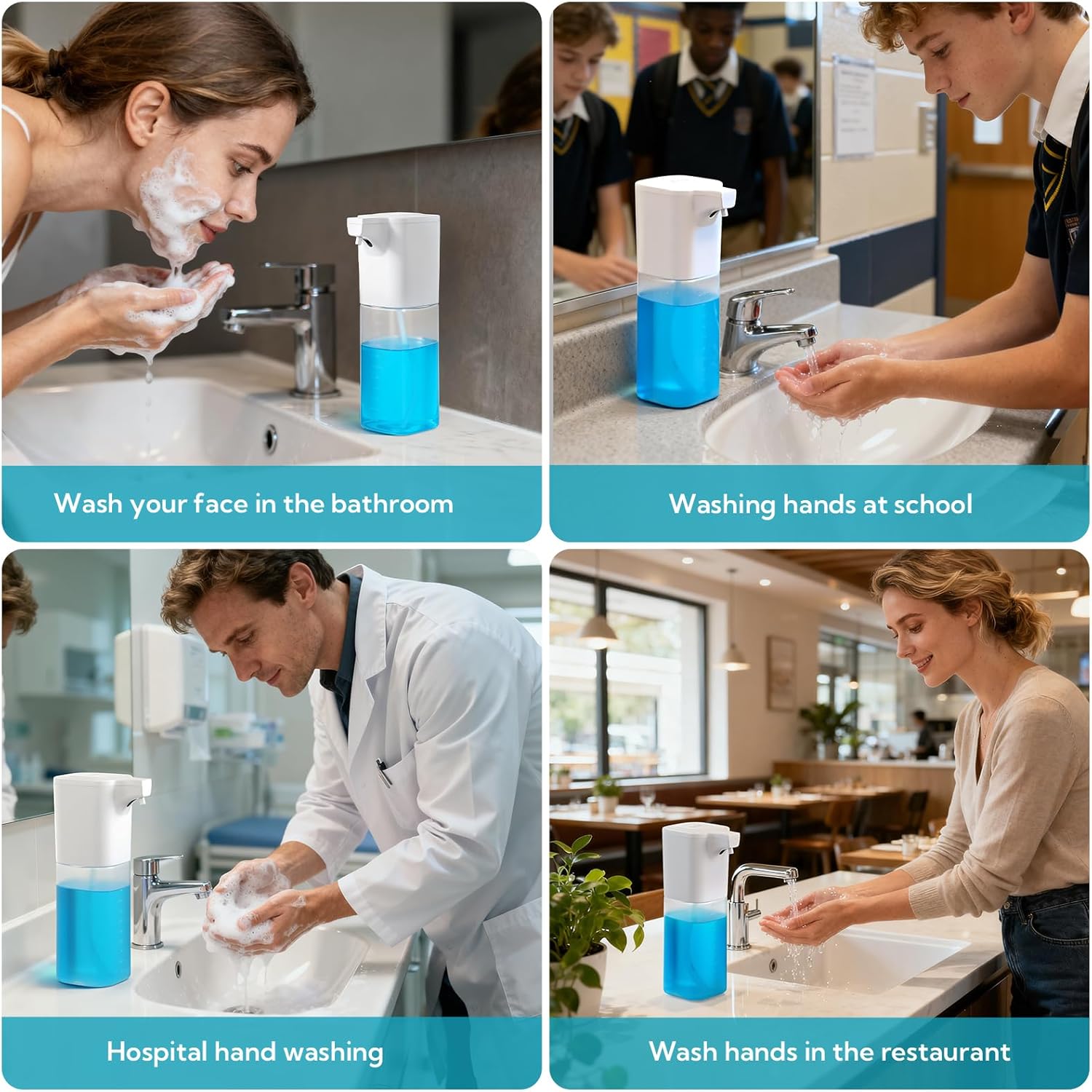 Wash your face in the bathroom

Washing hands at school

Hospital hand washing

Wash hands in the restaurant