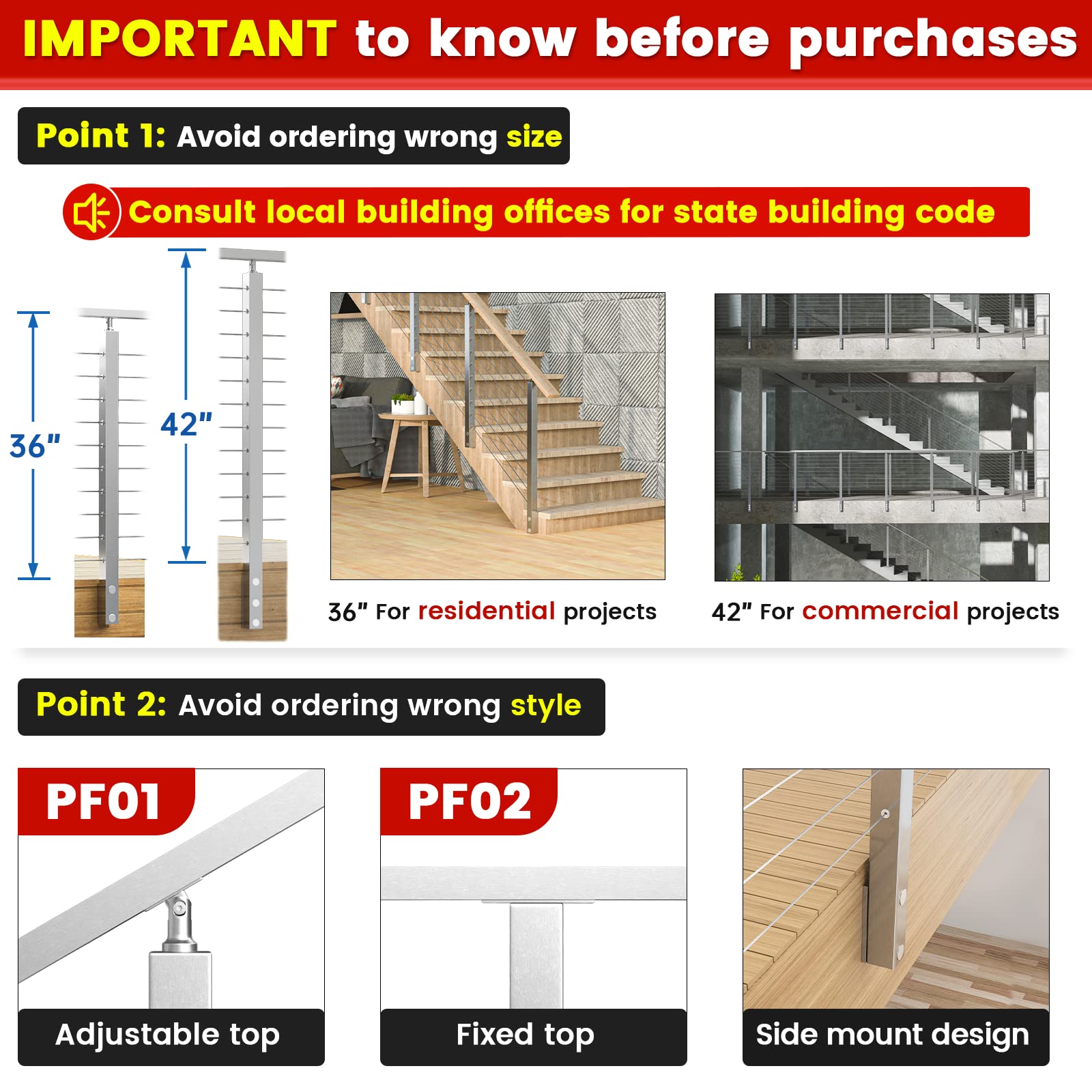 IMPORTANT to know before purchases

Point 1: Avoid ordering wrong size

Consult local building offices for state building code

36"

42"

36" For residential projects

42" For commercial projects

Point 2: Avoid ordering wrong style

PF01

Adjustable top

PF02

Fixed top

Side mount design