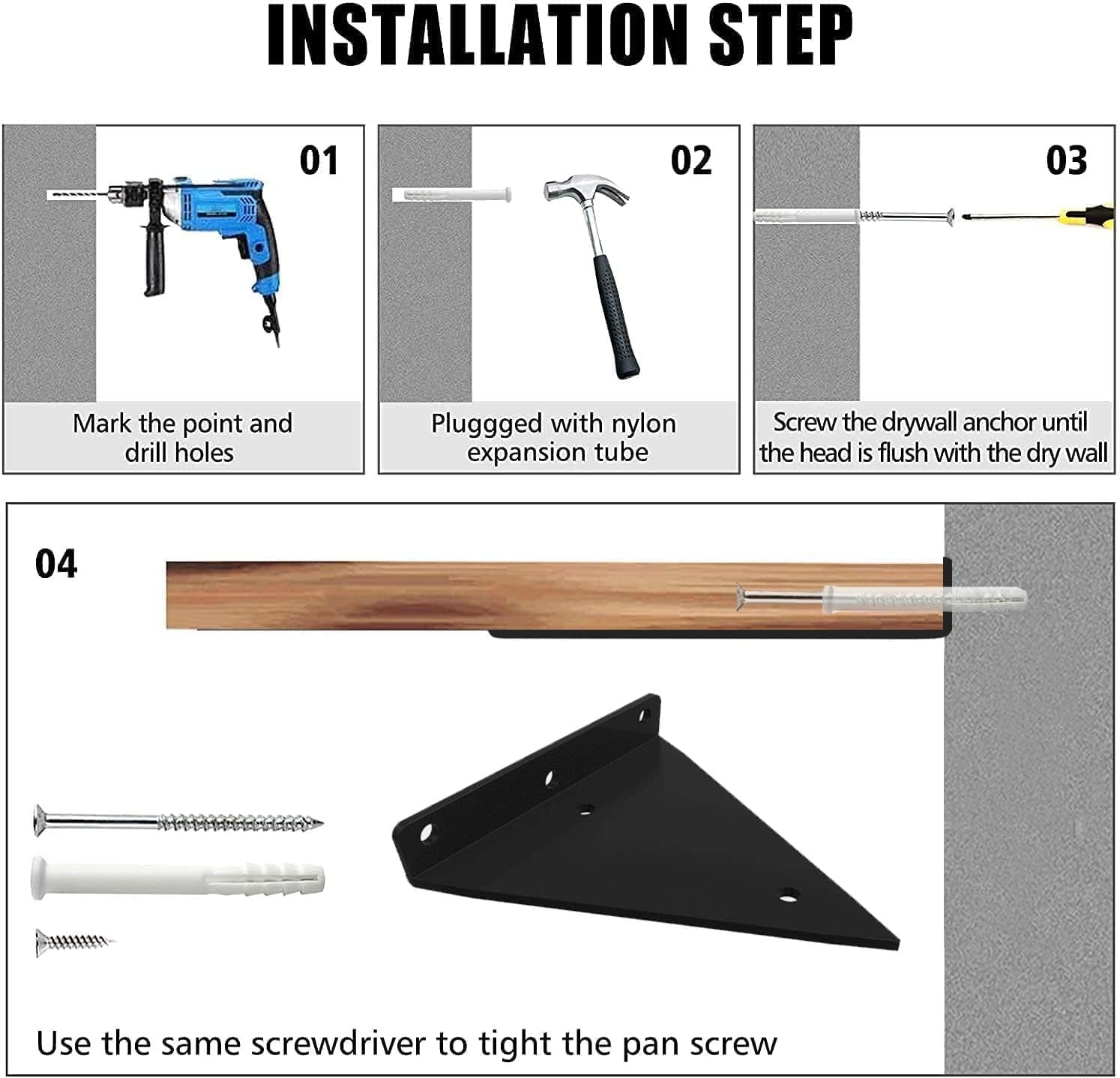 INSTALLATION STEP

01

Mark the point and drill holes

02

Pluggged with nylon expansion tube

03

Screw the drywall anchor until the head is flush with the dry wall

04

Use the same screwdriver to tight the pan screw