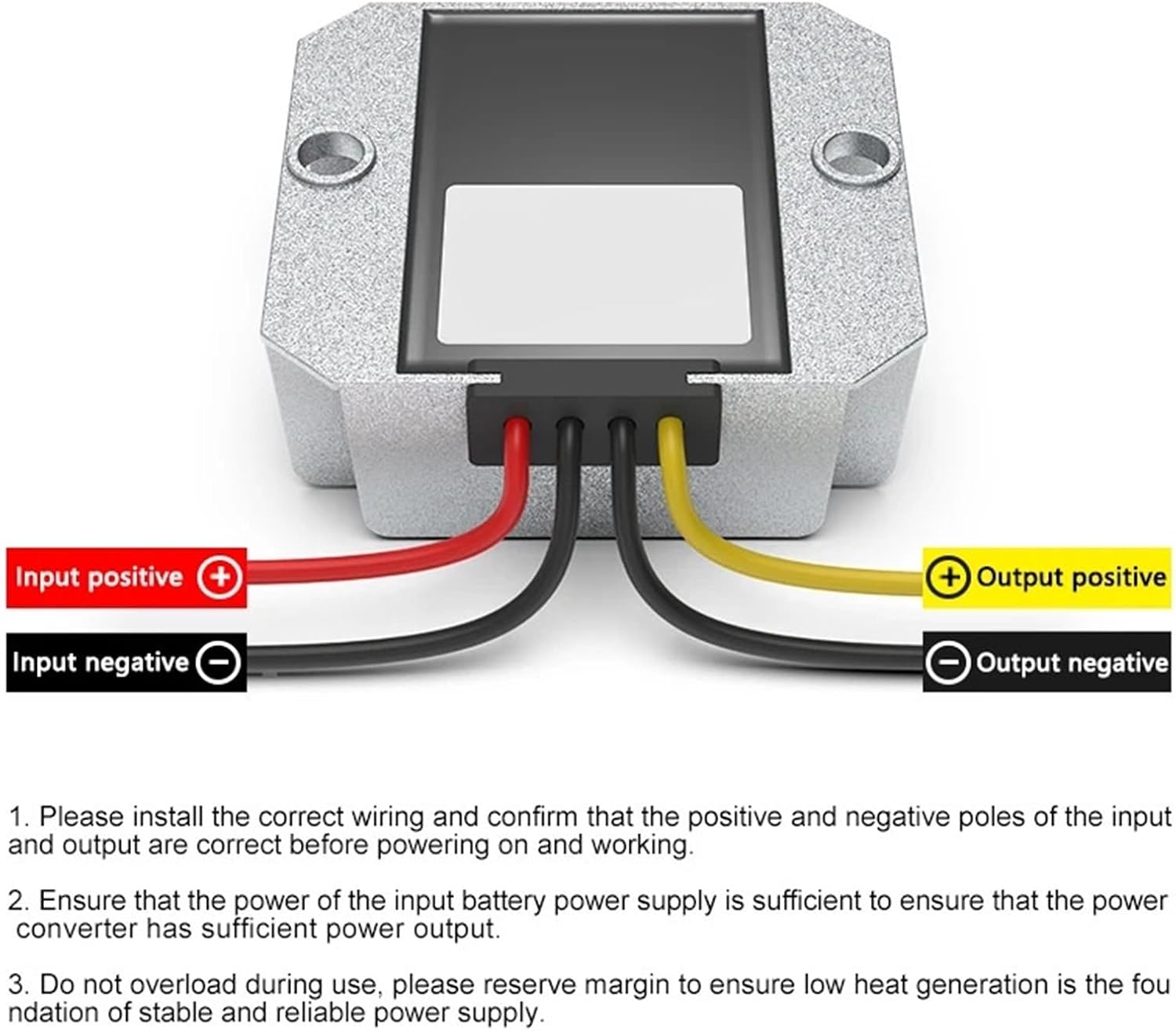 Input positive +

Input negative −

+ Output positive

− Output negative

1. Please install the correct wiring and confirm that the positive and negative poles of the input and output are correct before powering on and working.

2. Ensure that the power of the input battery power supply is sufficient to ensure that the power converter has sufficient power output.

3. Do not overload during use, please reserve margin to ensure low heat generation is the fou ndation of stable and reliable power supply.