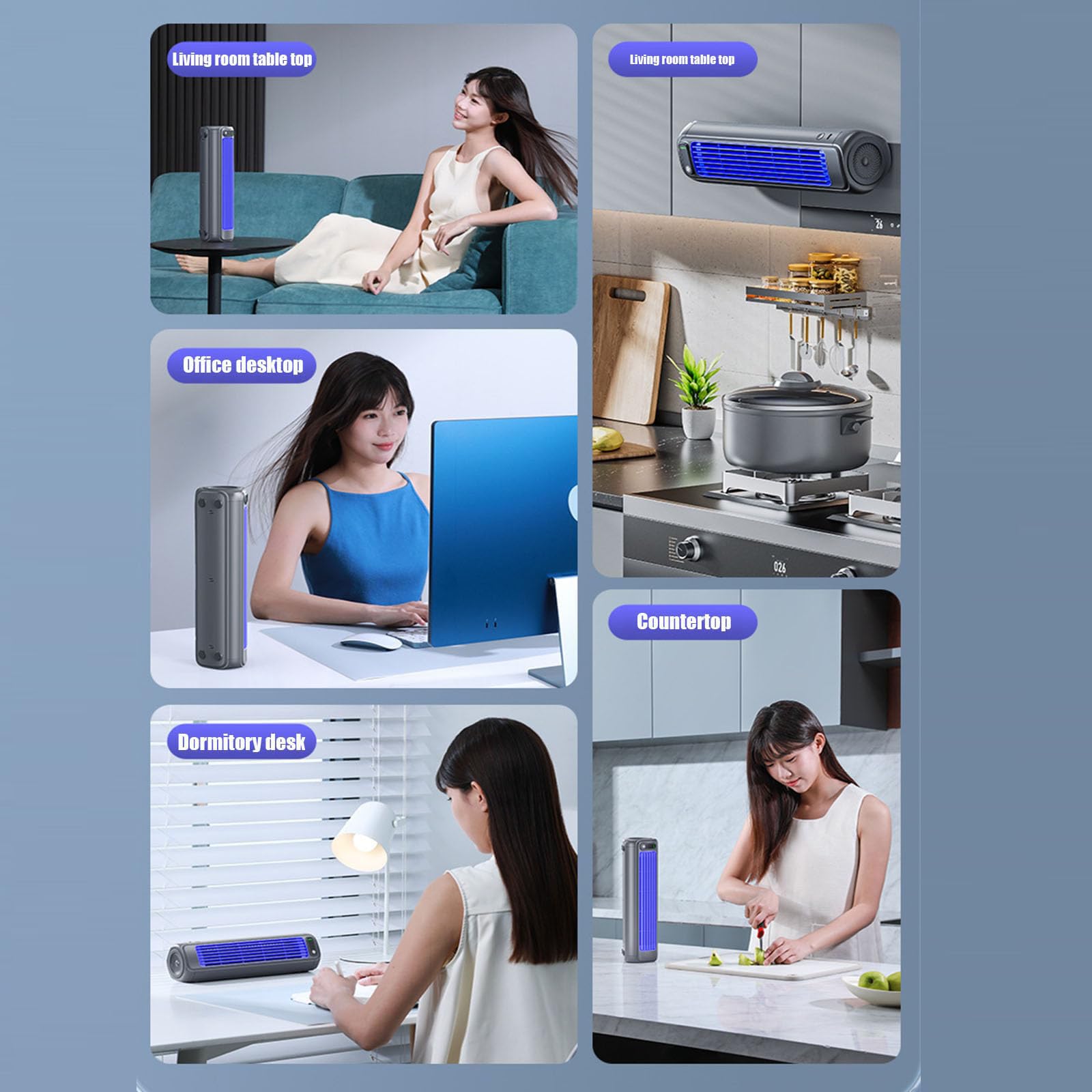 Living room table top

Office desktop

Dormitory desk

Living room table top

26

026

Countertop