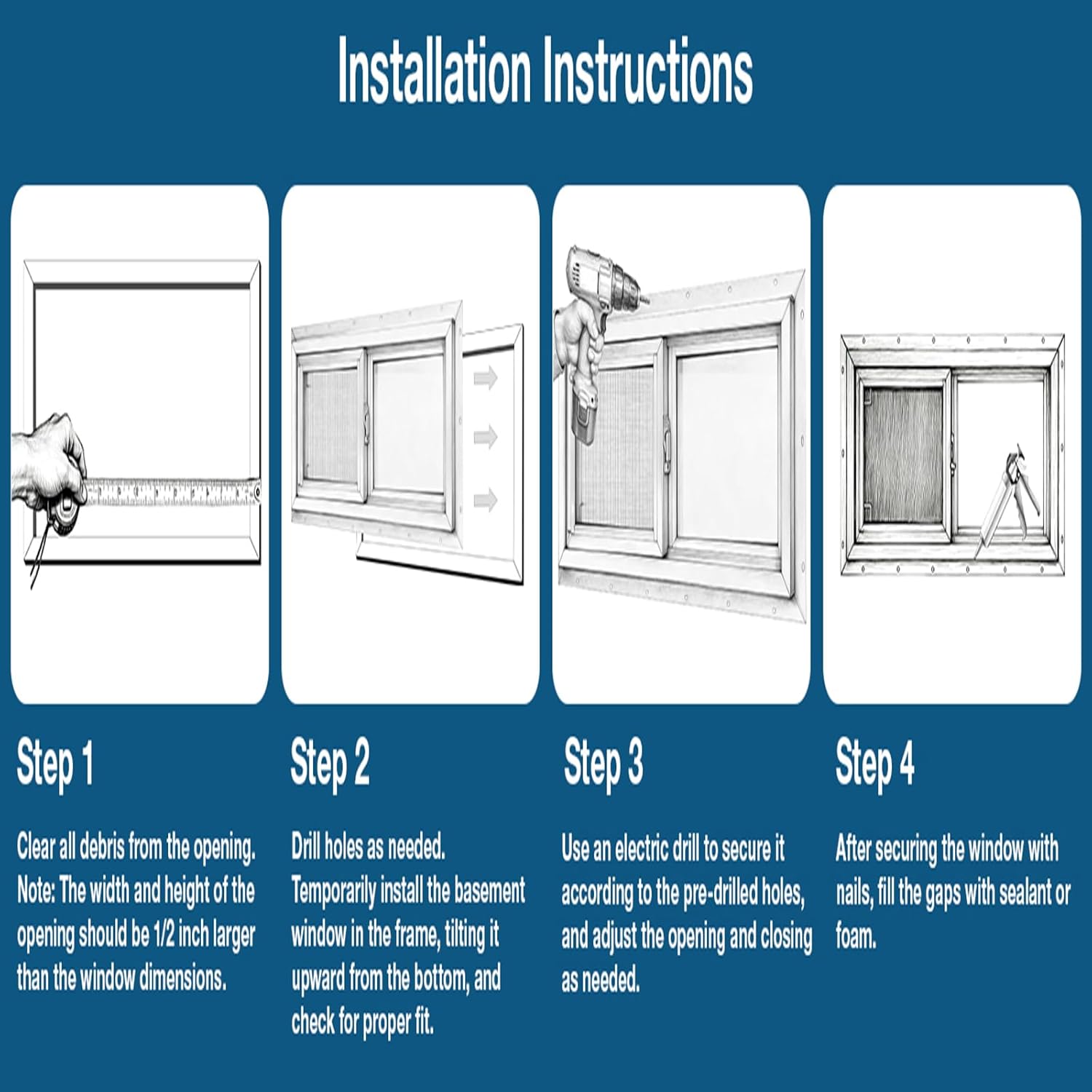 Installation Instructions

Step 1

Clear all debris from the opening. Note: The width and height of the opening should be 1/2 inch larger than the window dimensions.

Step 2

Drill holes as needed. Temporarily install the basement window in the frame, tilting it upward from the bottom, and check for proper fit.

Step 3

Use an electric drill to secure it according to the pre-drilled holes, and adjust the opening and closing as needed.

Step 4

After securing the window with nails, fill the gaps with sealant or foam.