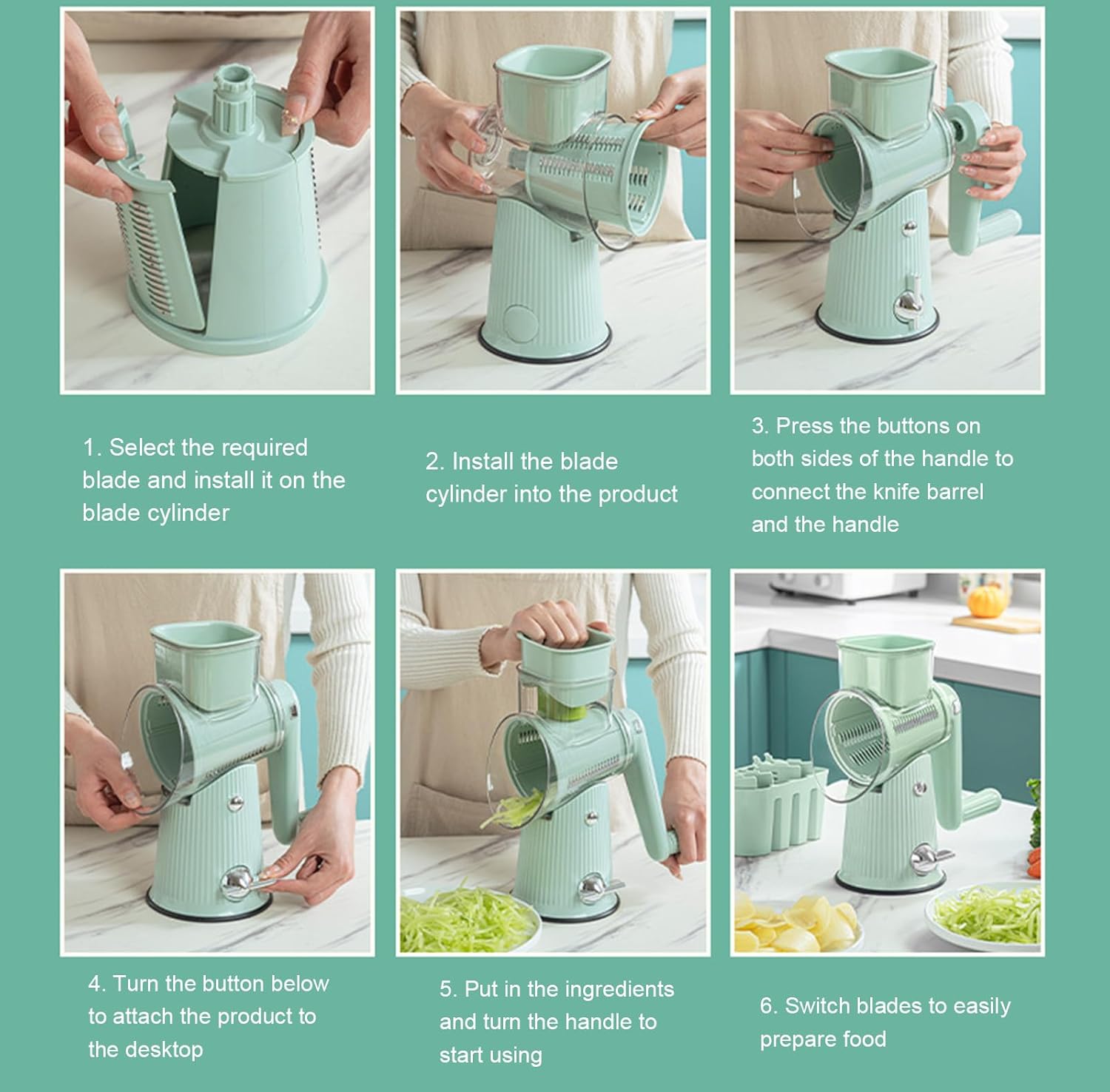 1. Select the required blade and install it on the blade cylinder

2. Install the blade cylinder into the product

3. Press the buttons on both sides of the handle to connect the knife barrel and the handle

4. Turn the button below to attach the product to the desktop

5. Put in the ingredients and turn the handle to start using

6. Switch blades to easily prepare food