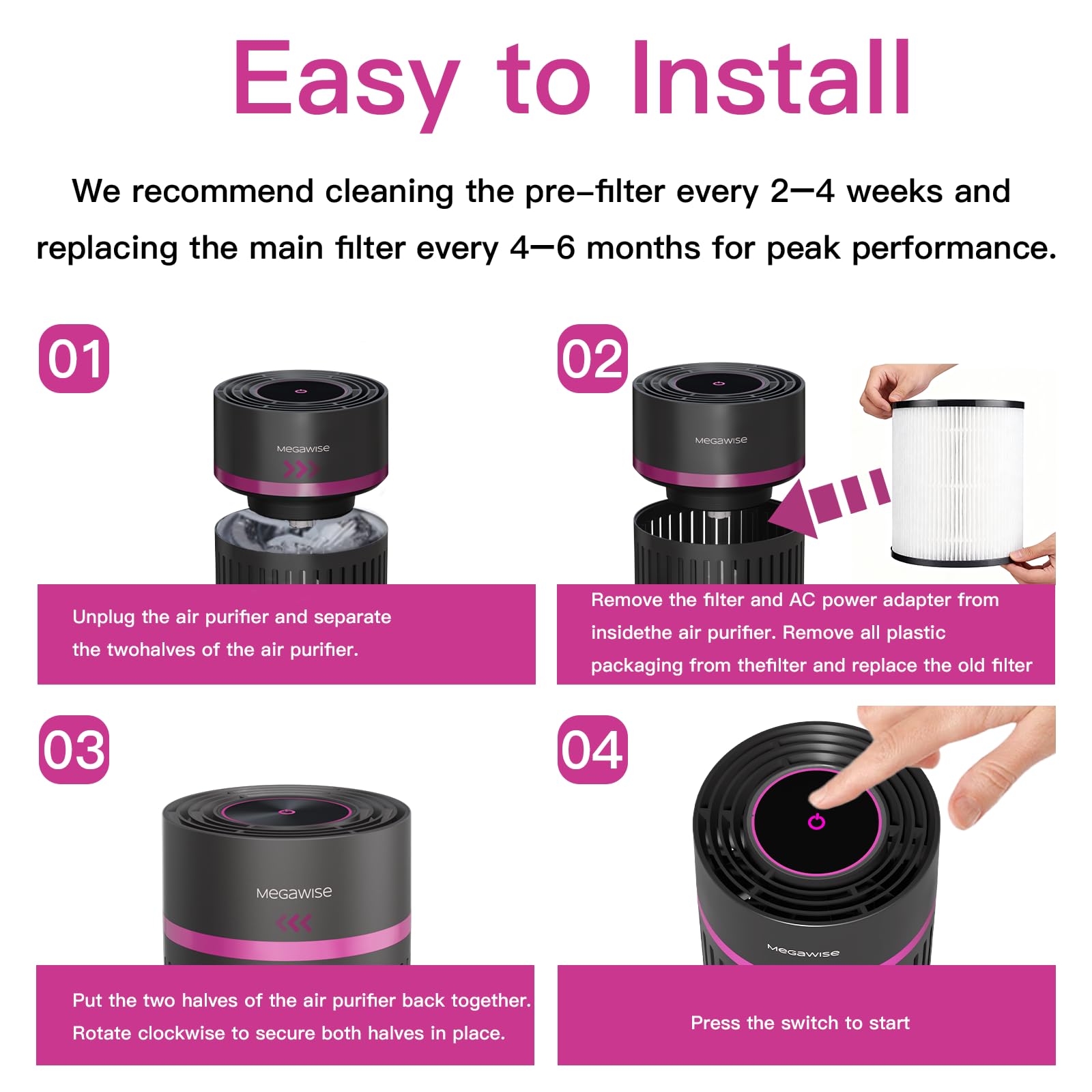 Easy to Install

We recommend cleaning the pre-filter every 2—4 weeks and replacing the main filter every 4—6 months for peak performance.

01

MEGAWISE

Unplug the air purifier and separate the twohalves of the air purifier.

02

MEGAWISE

Remove the filter and AC power adapter from insidethe air purifier. Remove all plastic packaging from thefilter and replace the old filter

03

MEGAWISE

Put the two halves of the air purifier back together. Rotate clockwise to secure both halves in place.

04

MEGAWISE

Press the switch to start