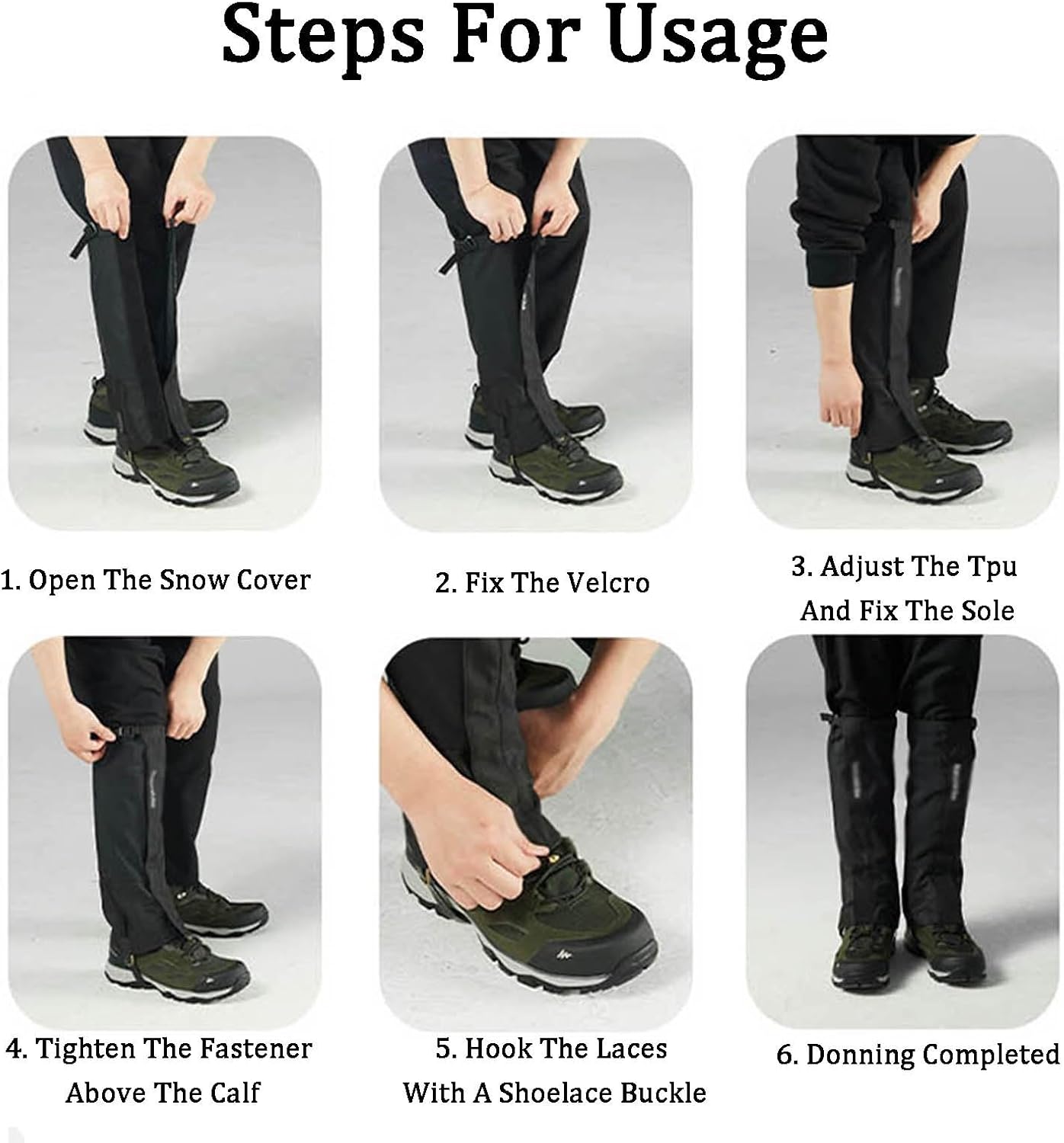 Steps For Usage

1. Open The Snow Cover

2. Fix The Velcro

3. Adjust The Tpu And Fix The Sole

4. Tighten The Fastener Above The Calf

5. Hook The Laces With A Shoelace Buckle

6. Donning Completed