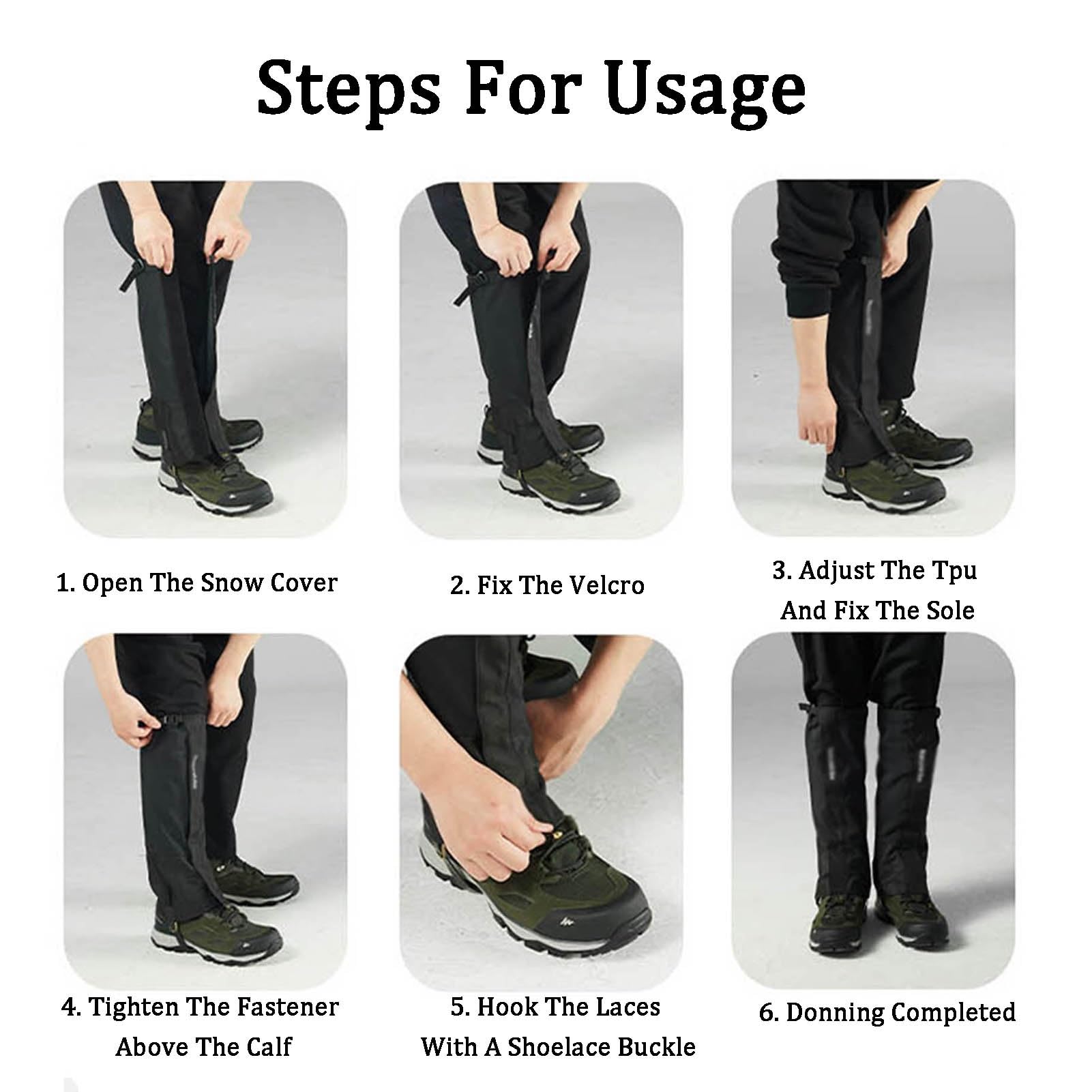 Steps For Usage

1. Open The Snow Cover

2. Fix The Velcro

3. Adjust The Tpu And Fix The Sole

4. Tighten The Fastener Above The Calf

5. Hook The Laces With A Shoelace Buckle

6. Donning Completed