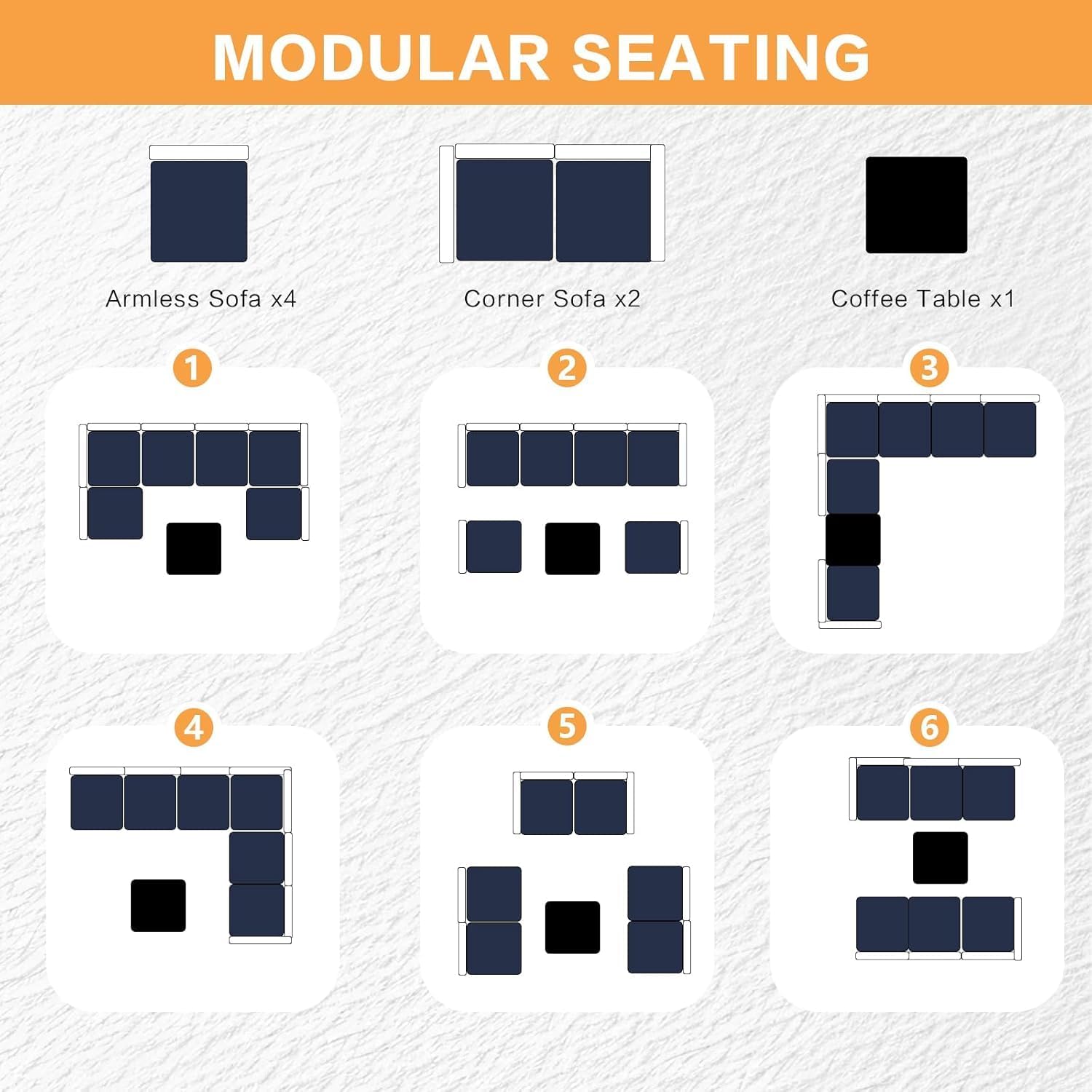 MODULAR SEATING

Armless Sofa x4

Corner Sofa x2

Coffee Table x1

1

2

3

4

5

6