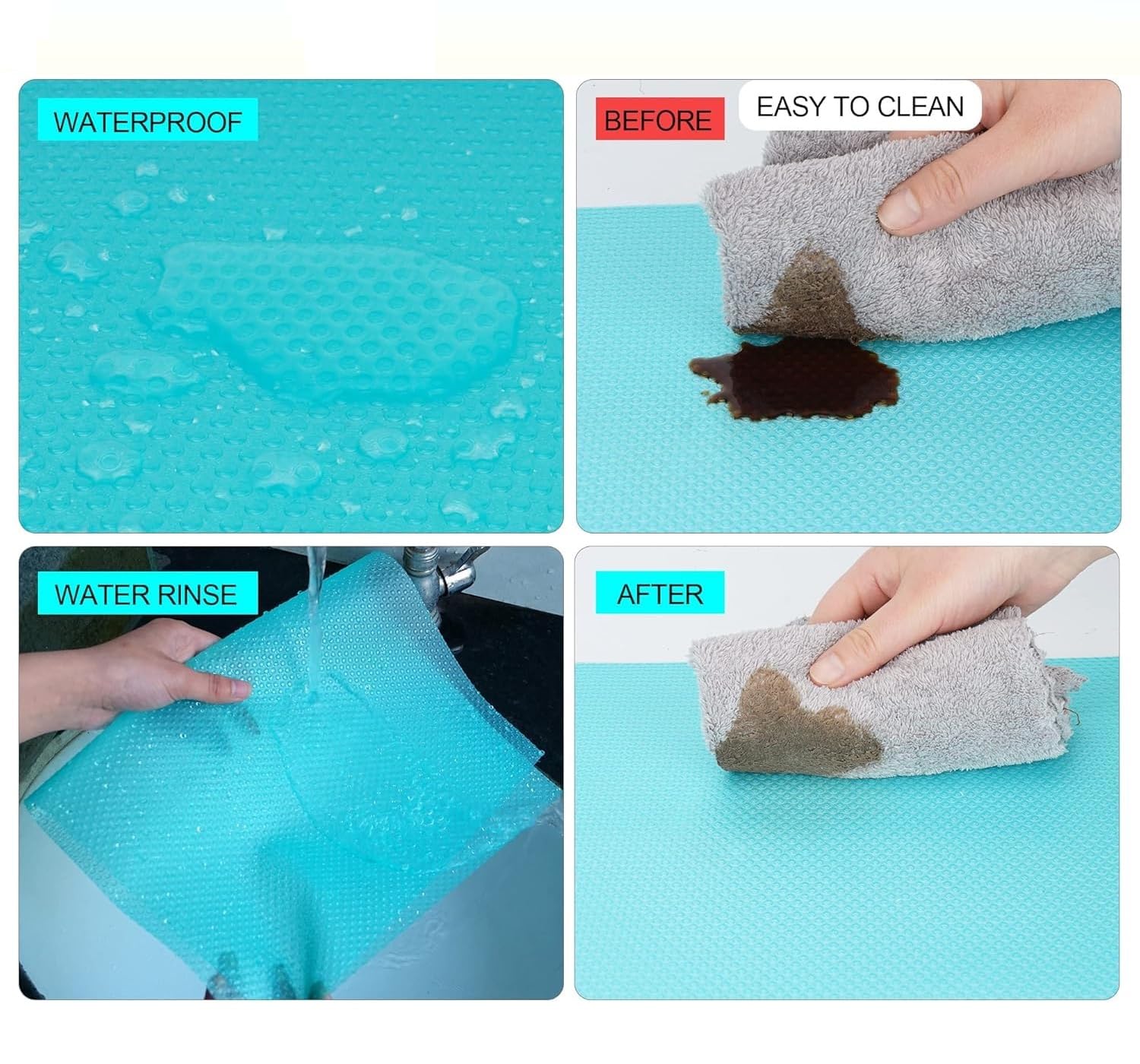 WATERPROOF

BEFORE

EASY TO CLEAN

WATER RINSE

AFTER