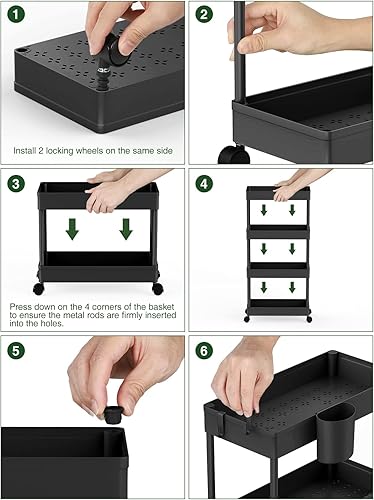 1

Install 2 locking wheels on the same side

2

3

Press down on the 4 corners of the basket to ensure the metal rods are firmly inserted into the holes.

4

5

6