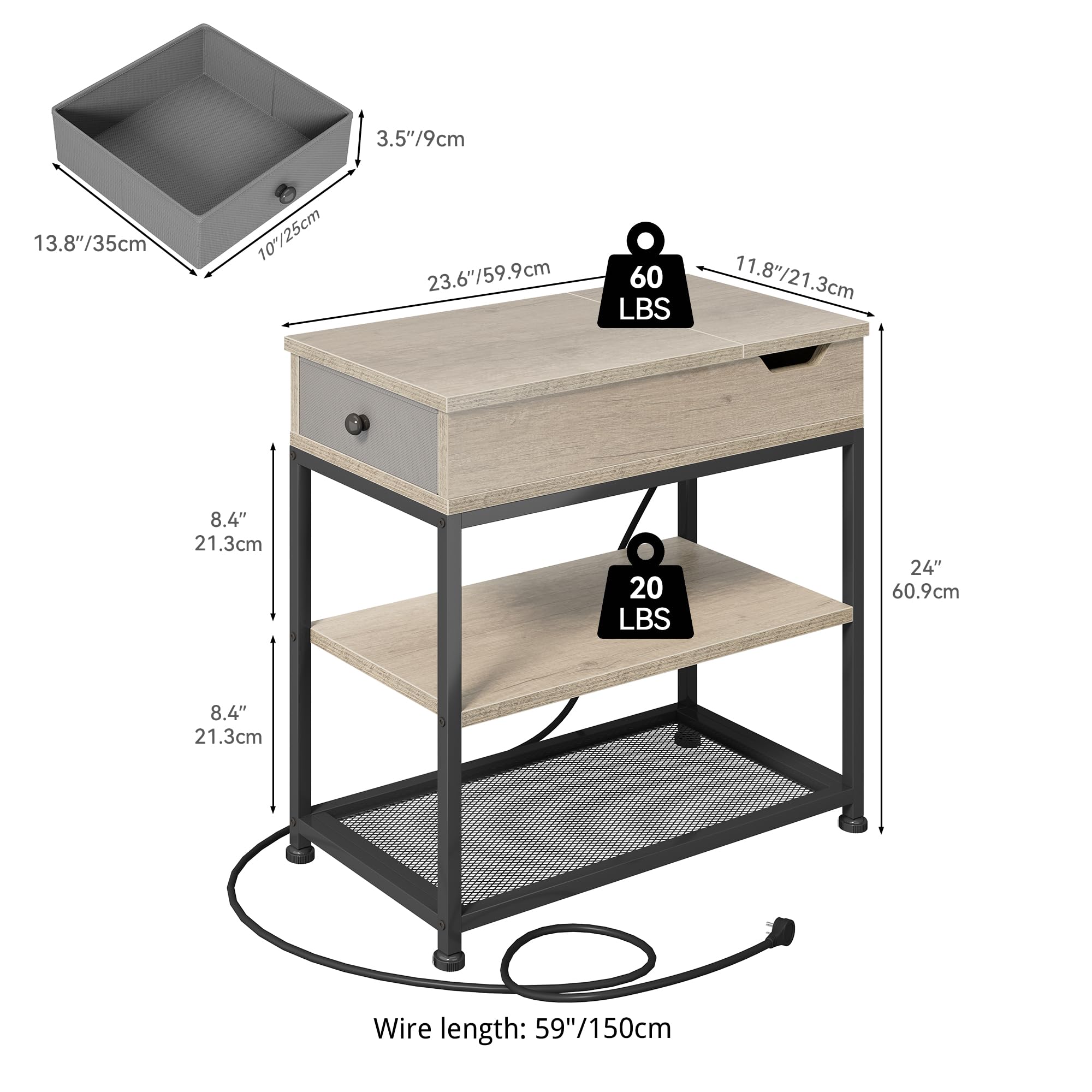 3.5″/9cm

13.8″/35cm

10″/25cm

23.6″/59.9cm

60 LBS

11.8″/21.3cm

8.4″
21.3cm

20 LBS

24″
60.9cm

8.4″
21.3cm

Wire length: 59"/150cm