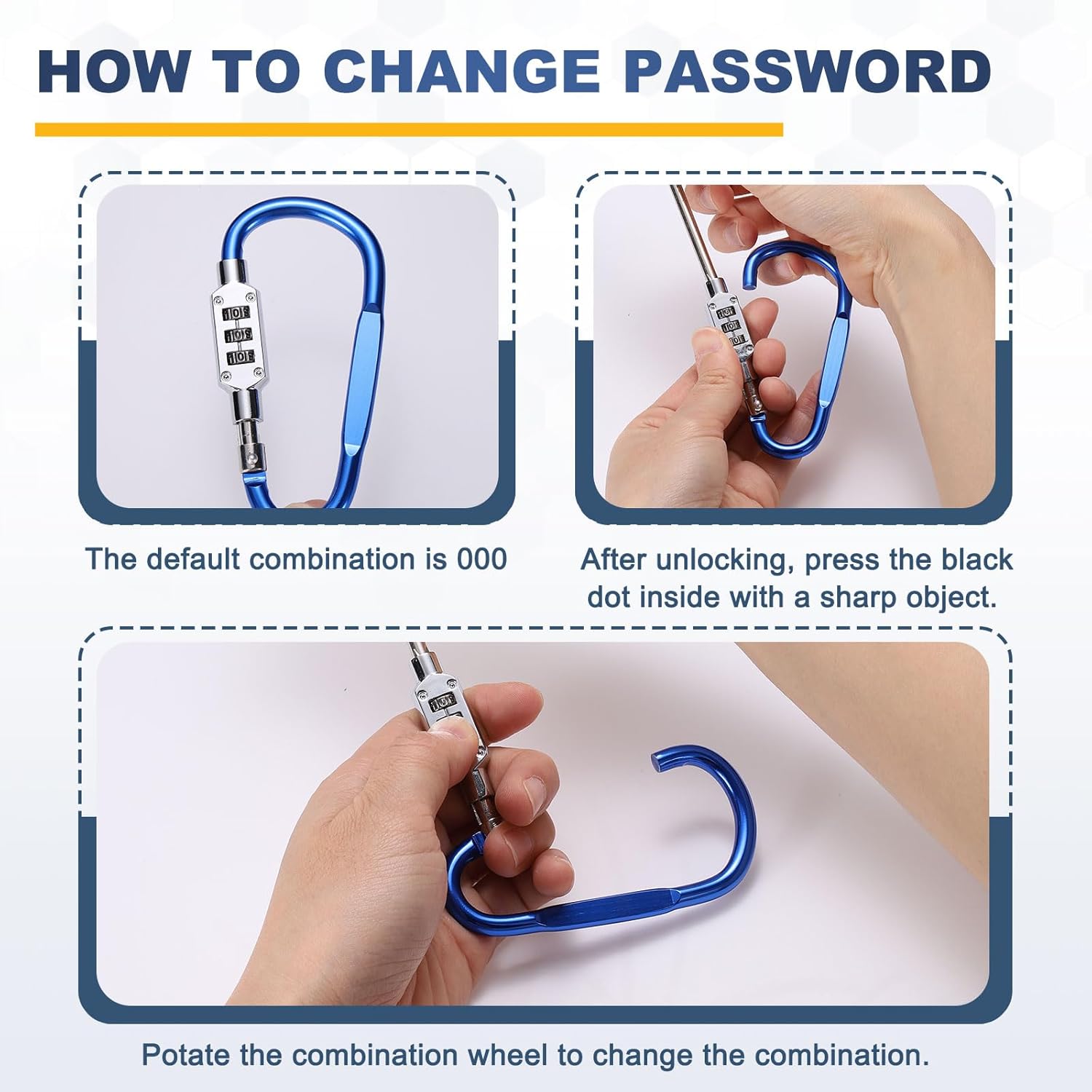 HOW TO CHANGE PASSWORD

The default combination is 000

After unlocking, press the black dot inside with a sharp object.

Potate the combination wheel to change the combination.