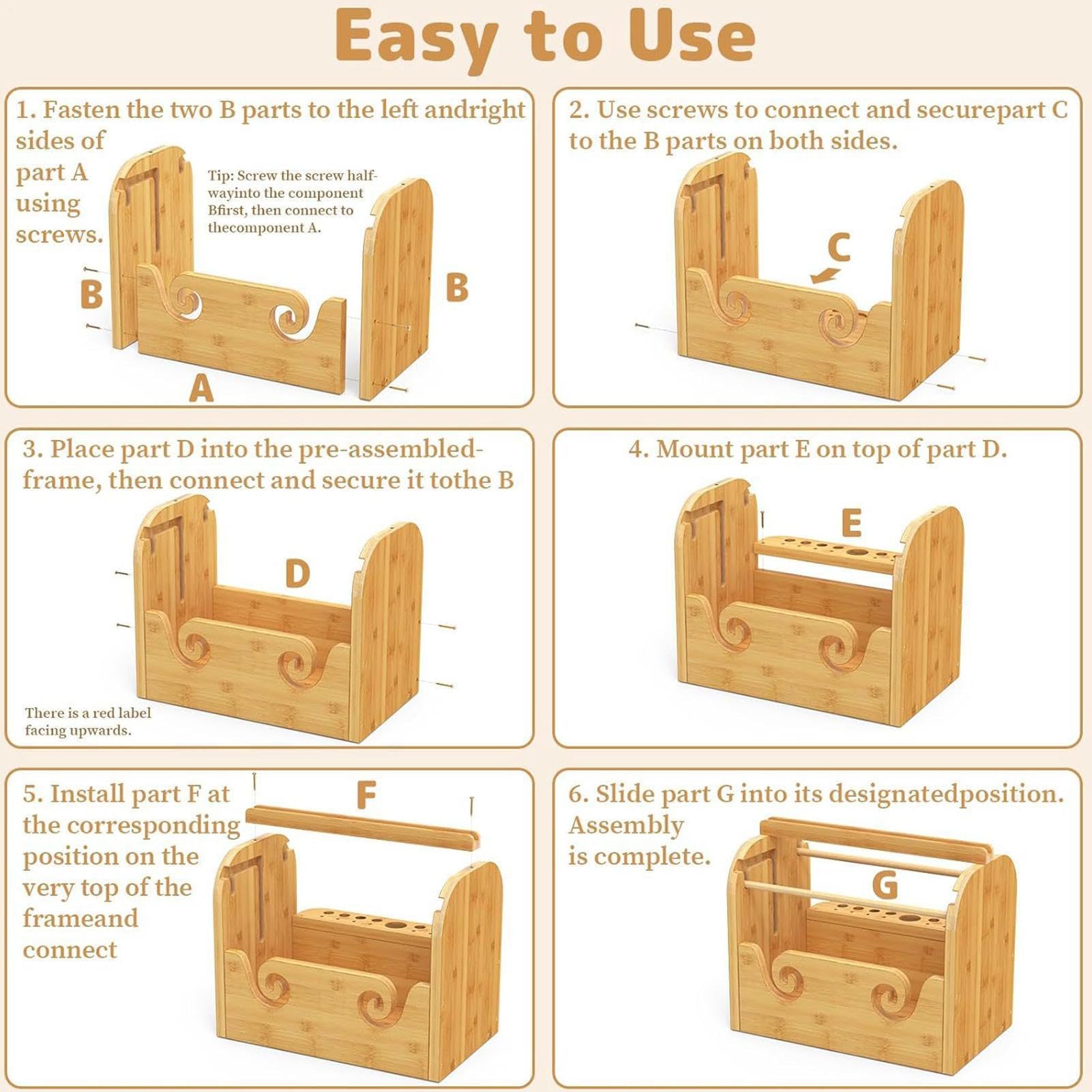 Easy to Use

1. Fasten the two B parts to the left andright sides of part A using screws.

Tip: Screw the screw half-wayinto the component Bfirst, then connect to thecomponent A.

B

B

A

2. Use screws to connect and securepart C to the B parts on both sides.

C

3. Place part D into the pre-assembled-frame, then connect and secure it tothe B

D

There is a red label facing upwards.

4. Mount part E on top of part D.

E

5. Install part F at the corresponding position on the very top of the frameand connect

F

6. Slide part G into its designatedposition. Assembly is complete.

G