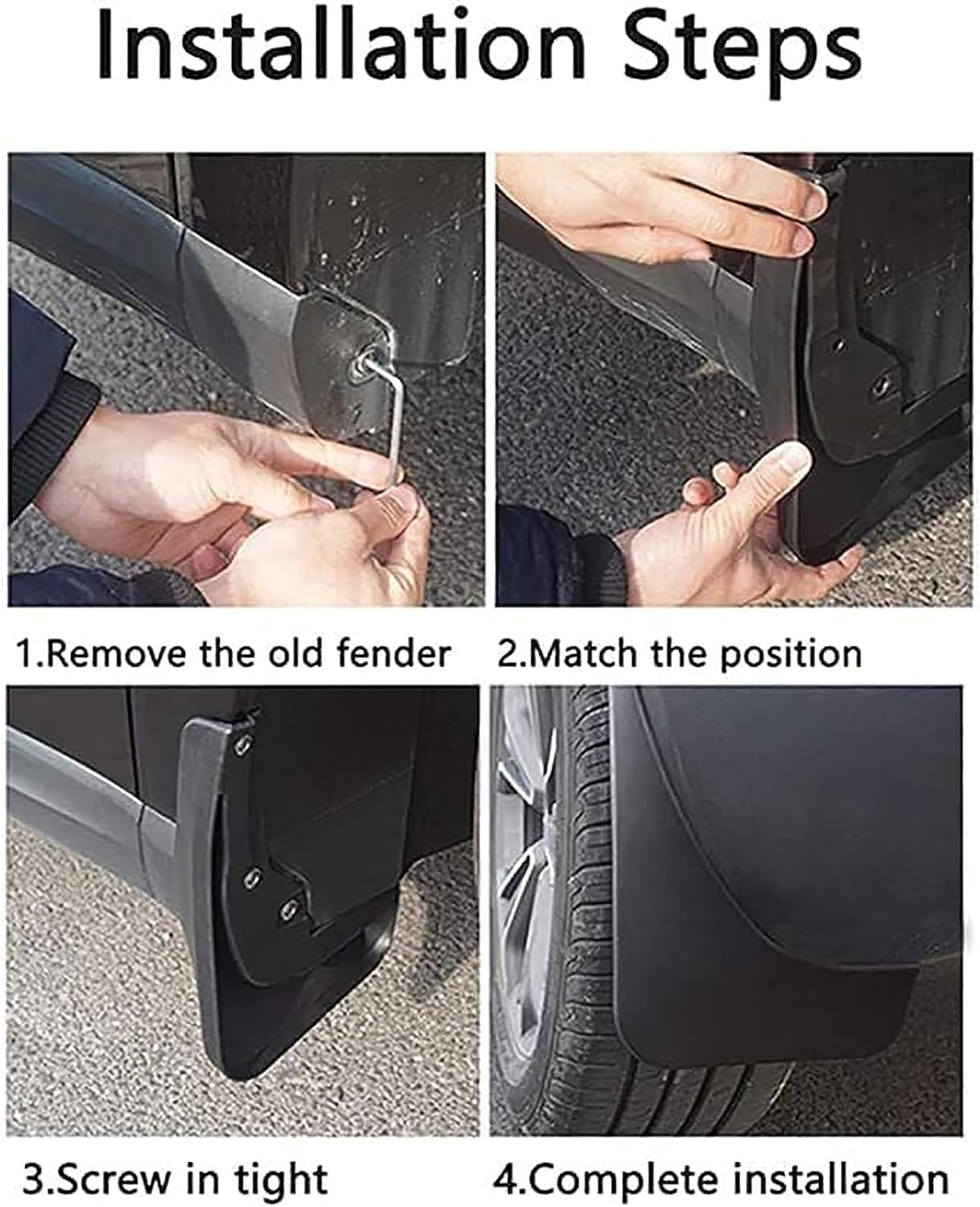 Installation Steps

1.Remove the old fender

2.Match the position

3.Screw in tight

4.Complete installation