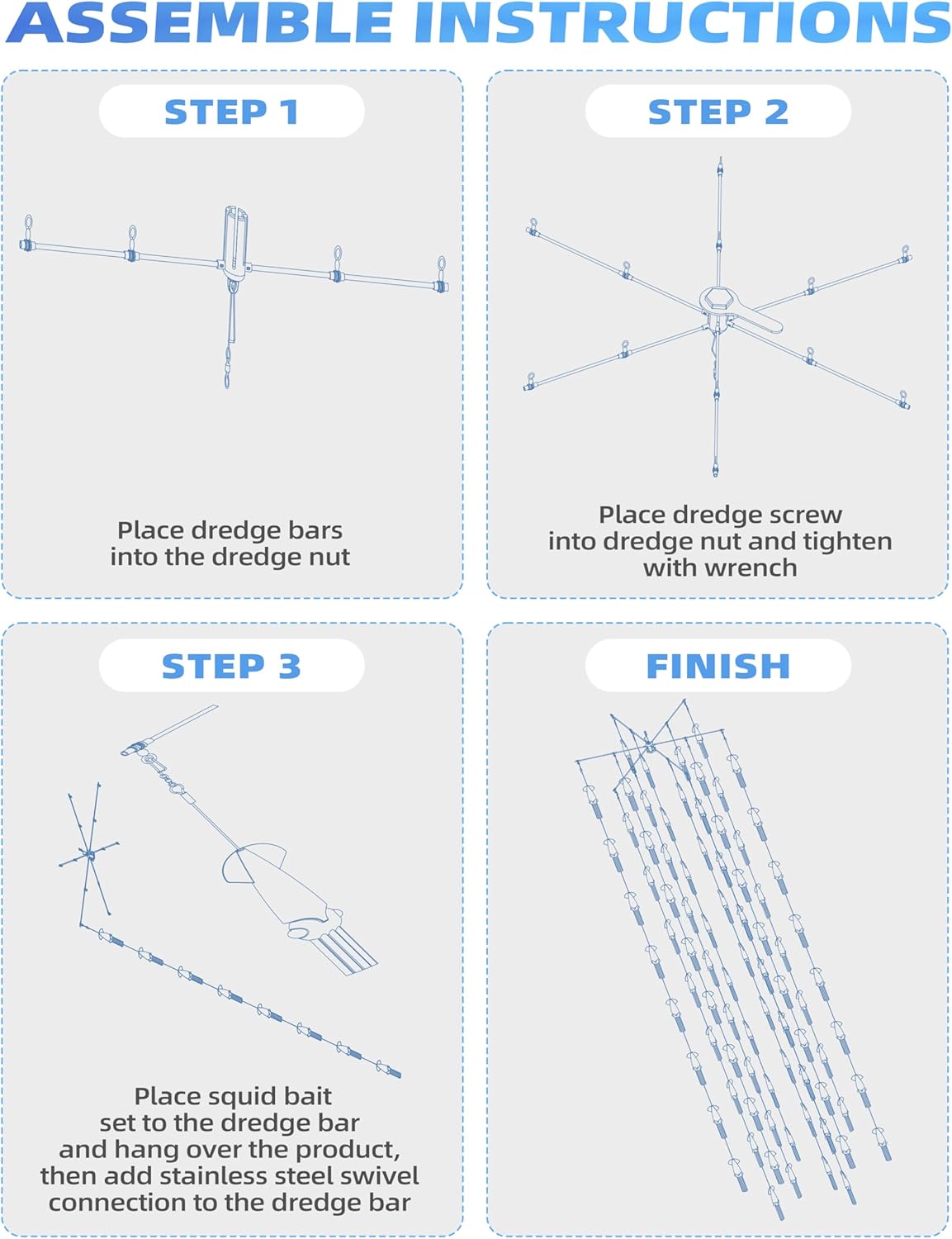 ASSEMBLE INSTRUCTIONS

STEP 1

Place dredge bars into the dredge nut

STEP 2

Place dredge screw into dredge nut and tighten with wrench

STEP 3

Place squid bait set to the dredge bar and hang over the product, then add stainless steel swivel connection to the dredge bar

FINISH