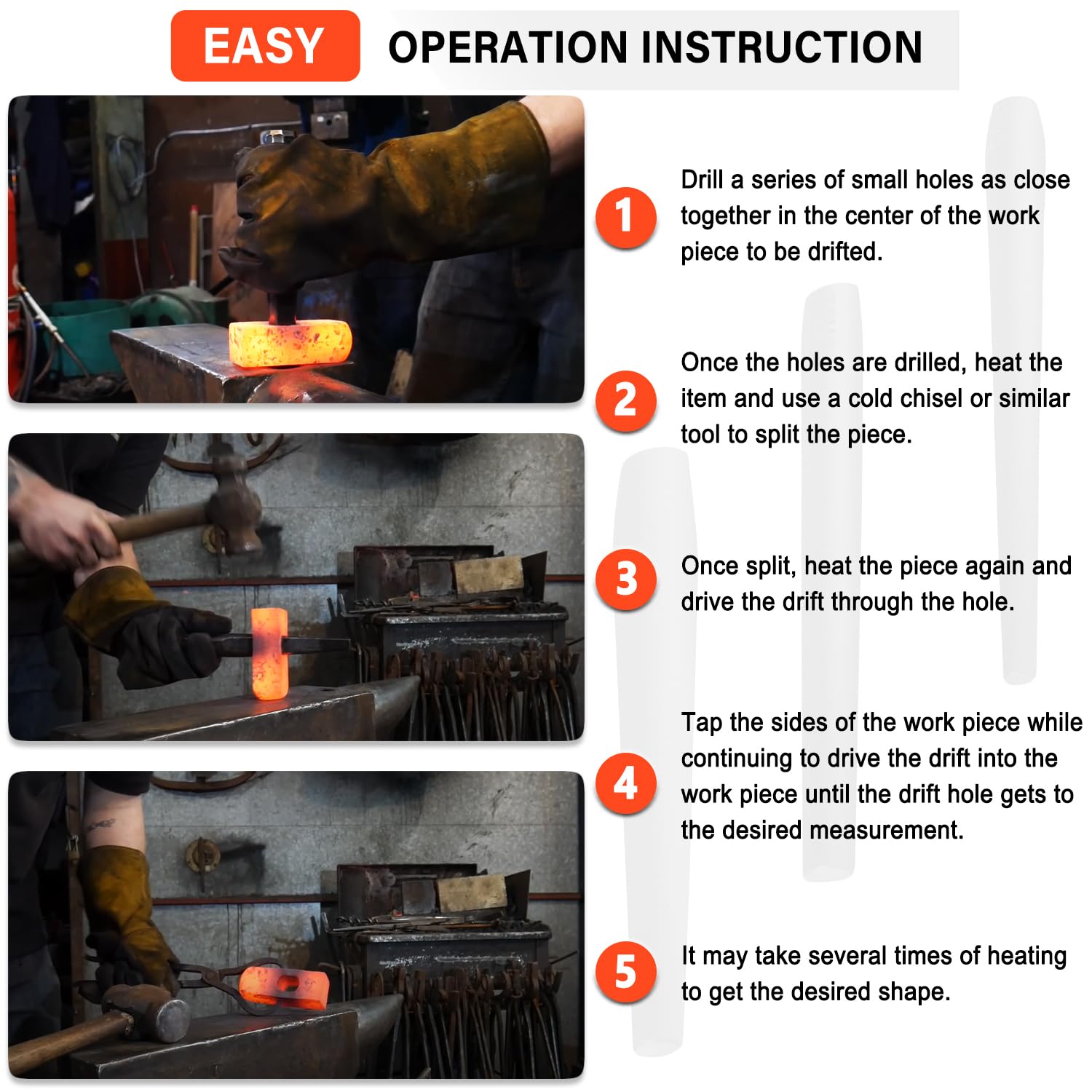 EASY OPERATION INSTRUCTION

1 Drill a series of small holes as close together in the center of the work piece to be drifted.

2 Once the holes are drilled, heat the item and use a cold chisel or similar tool to split the piece.

3 Once split, heat the piece again and drive the drift through the hole.

4 Tap the sides of the work piece while continuing to drive the drift into the work piece until the drift hole gets to the desired measurement.

5 It may take several times of heating to get the desired shape.