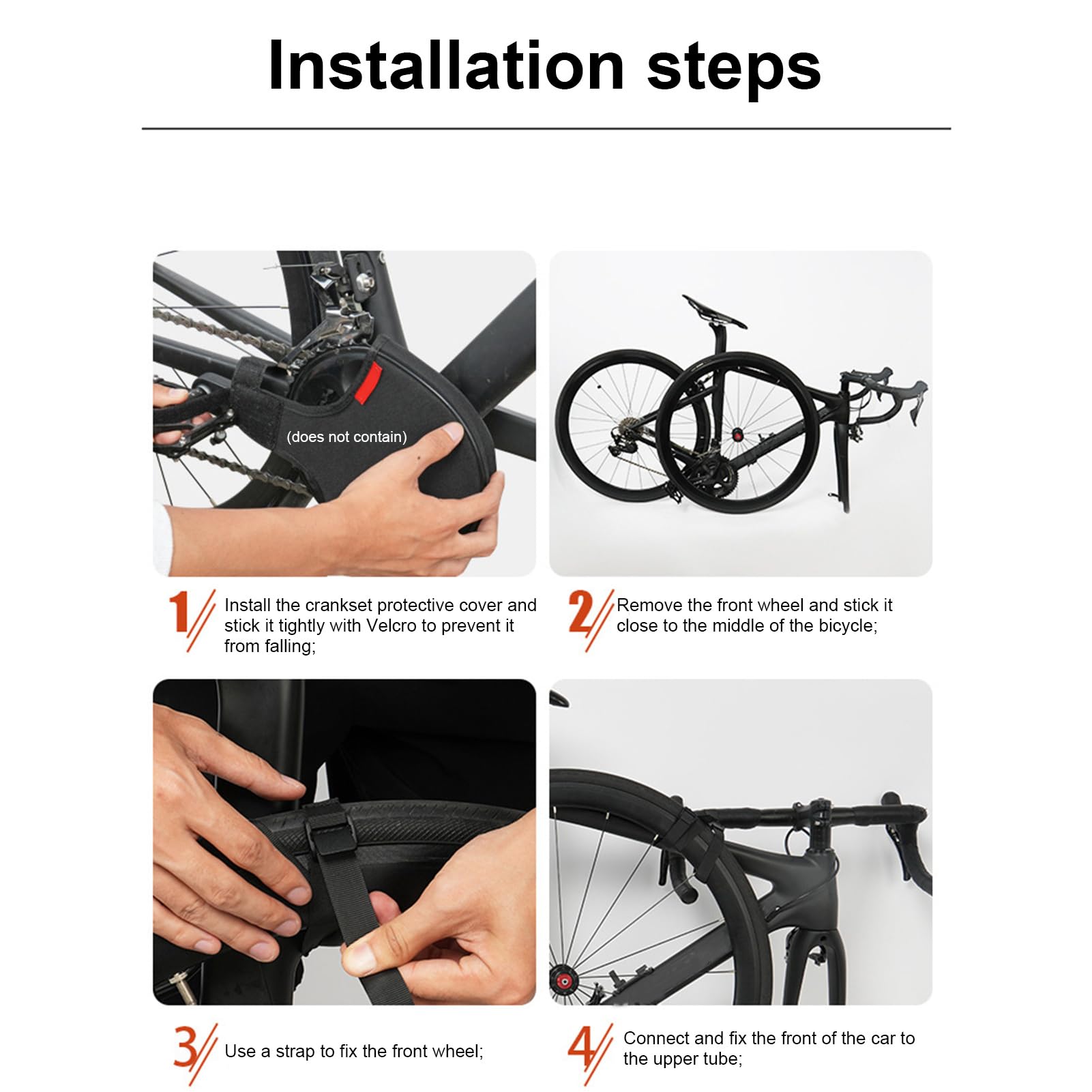 Installation steps

(does not contain)

1 Install the crankset protective cover and stick it tightly with Velcro to prevent it from falling;

2 Remove the front wheel and stick it close to the middle of the bicycle;

3 Use a strap to fix the front wheel;

4 Connect and fix the front of the car to the upper tube;