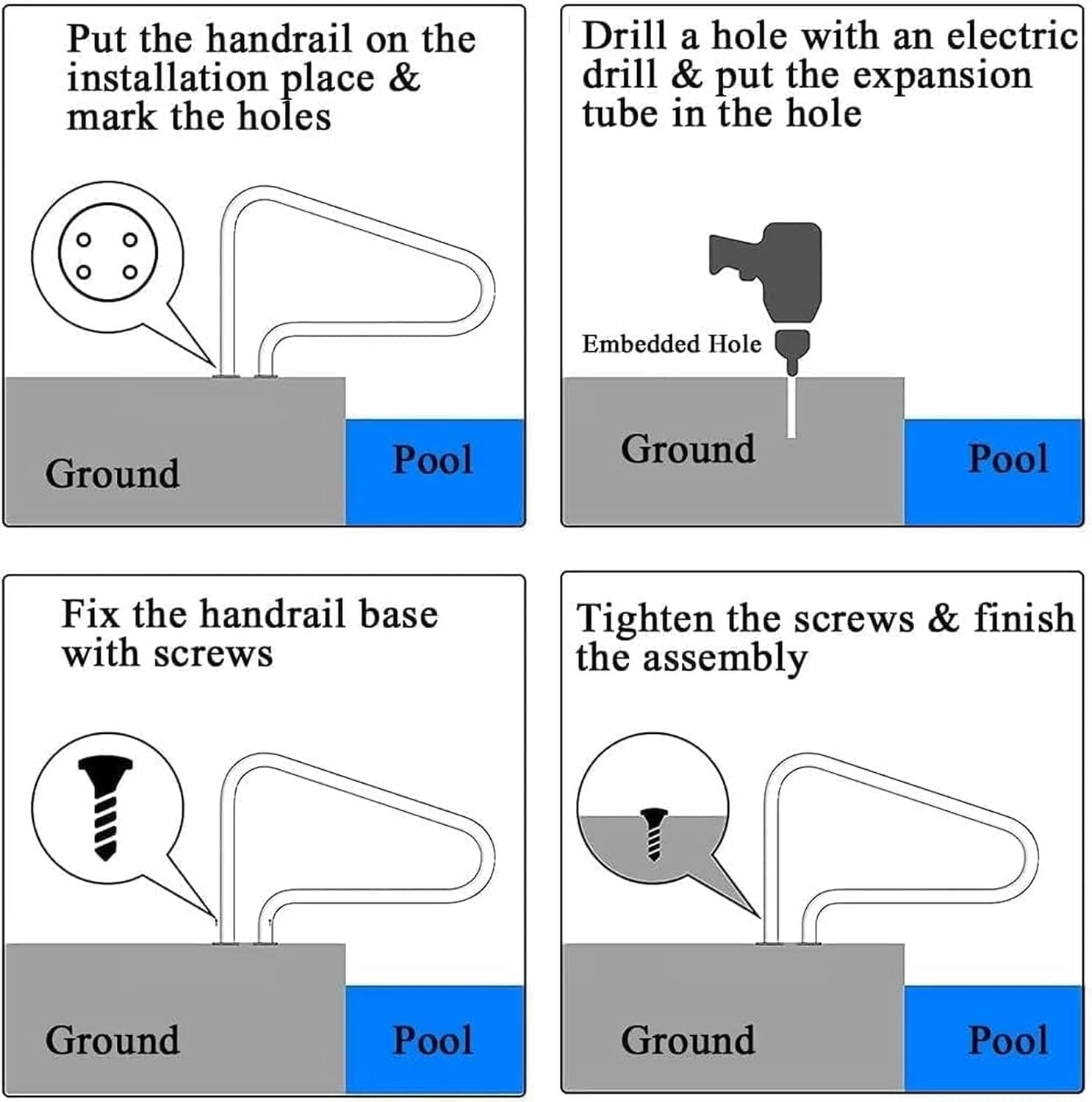 Put the handrail on the installation place & mark the holes

Ground

Pool

Drill a hole with an electric drill & put the expansion tube in the hole

Embedded Hole

Ground

Pool

Fix the handrail base with screws

Ground

Pool

Tighten the screws & finish the assembly

Ground

Pool