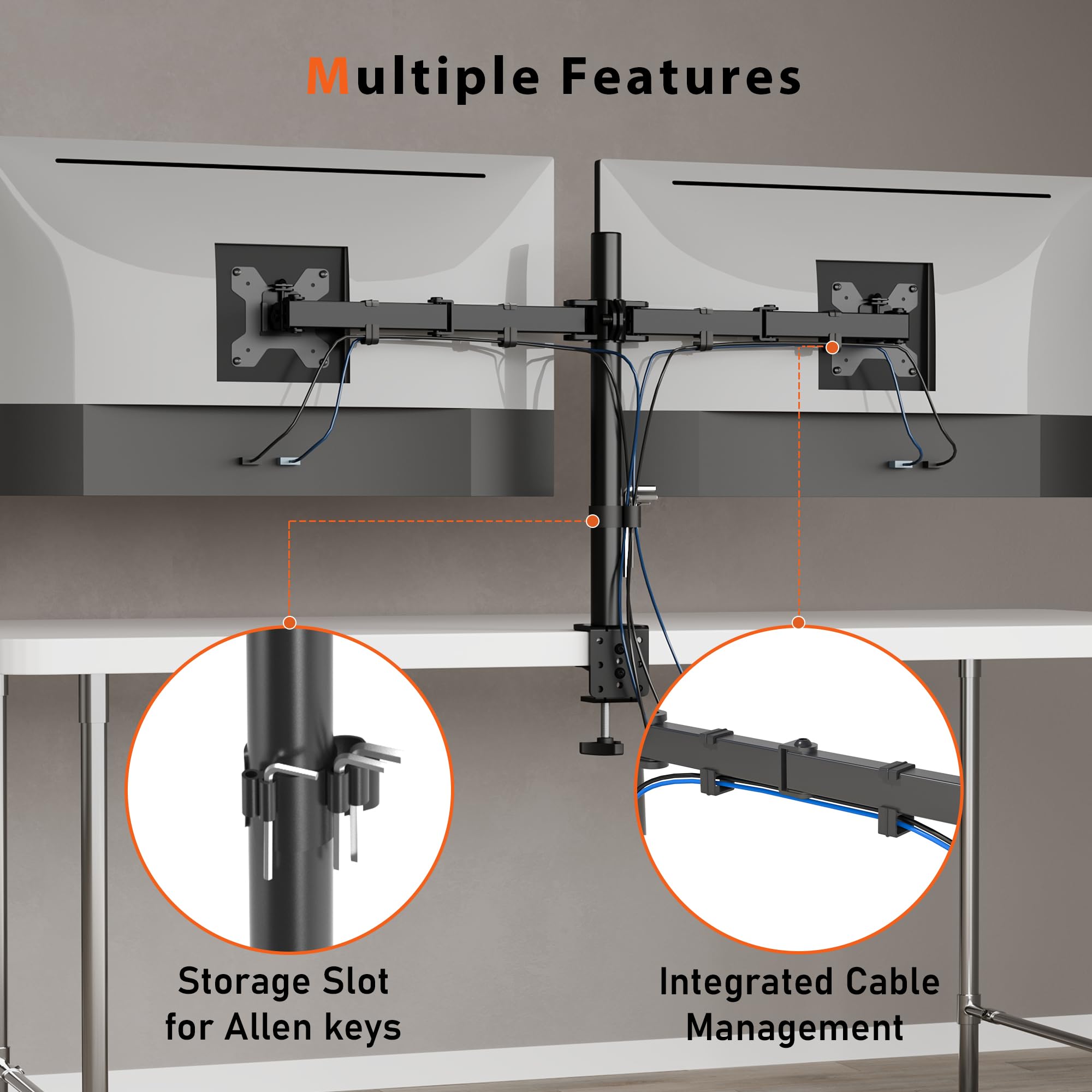 Multiple Features

Storage Slot for Allen keys

Integrated Cable Management