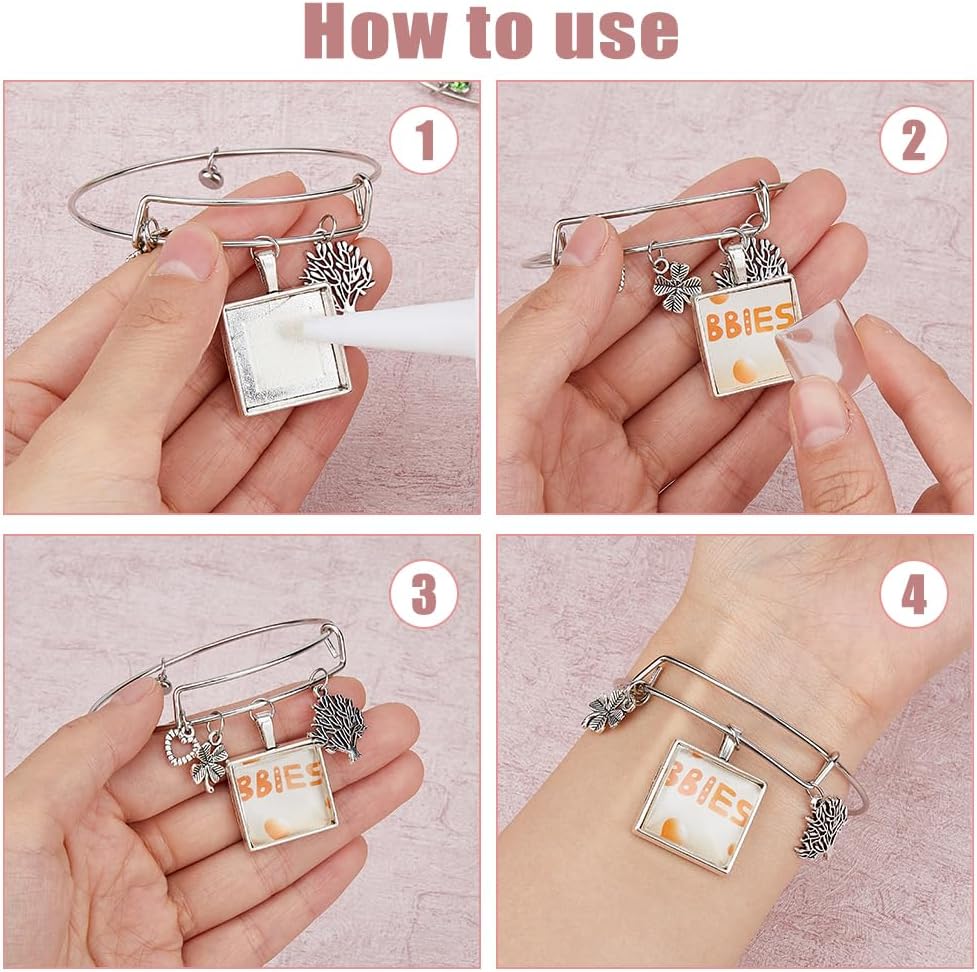 How to use

1

2

BBIES

3

BBIES

4

BBIES