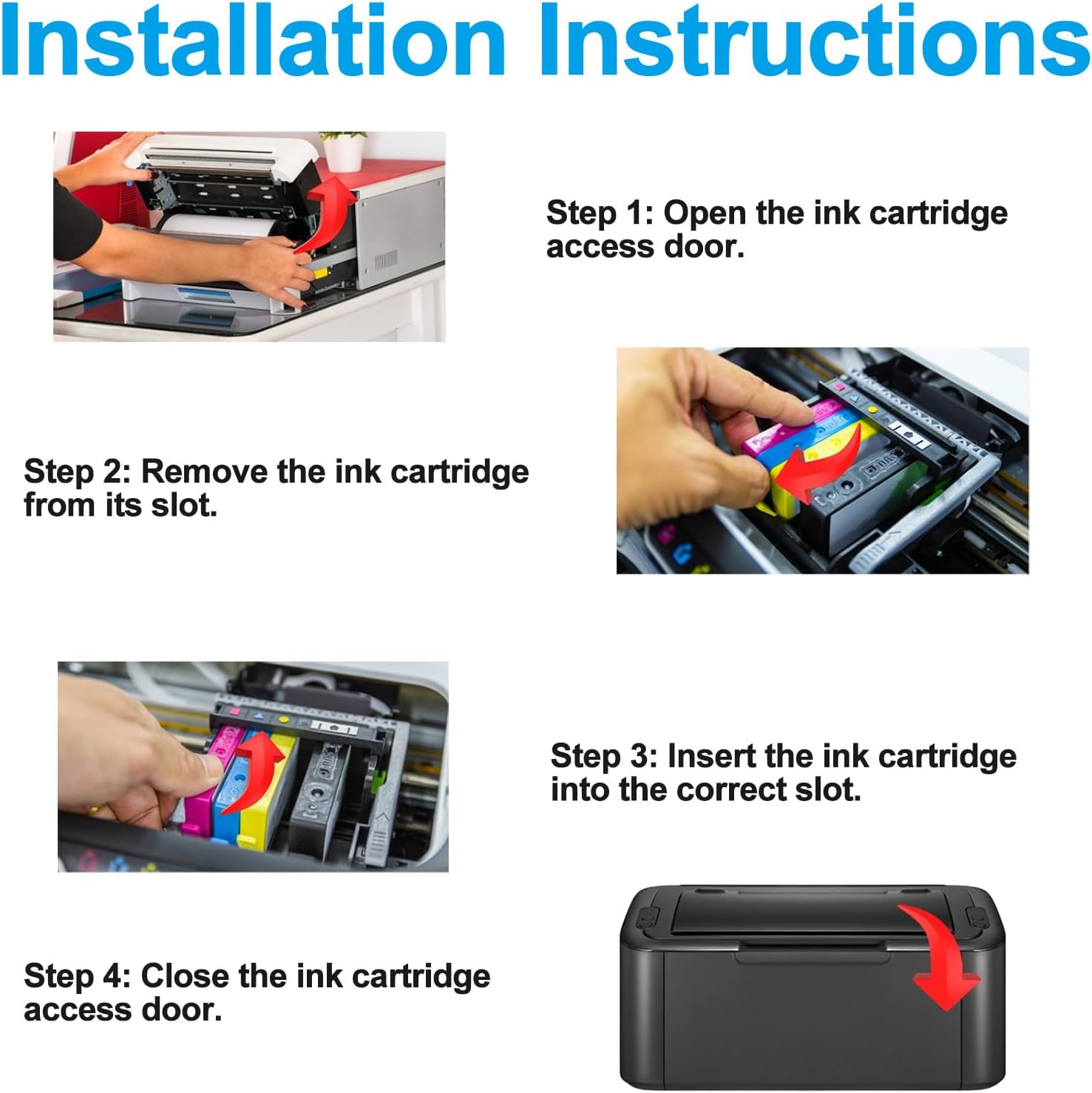 Installation Instructions

Step 1: Open the ink cartridge access door.

Step 2: Remove the ink cartridge from its slot.

Step 3: Insert the ink cartridge into the correct slot.

Step 4: Close the ink cartridge access door.