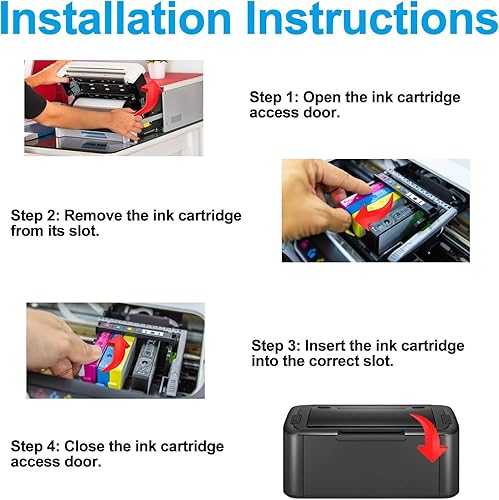 Installation Instructions

Step 1: Open the ink cartridge access door.

Step 2: Remove the ink cartridge from its slot.

Step 3: Insert the ink cartridge into the correct slot.

Step 4: Close the ink cartridge access door.