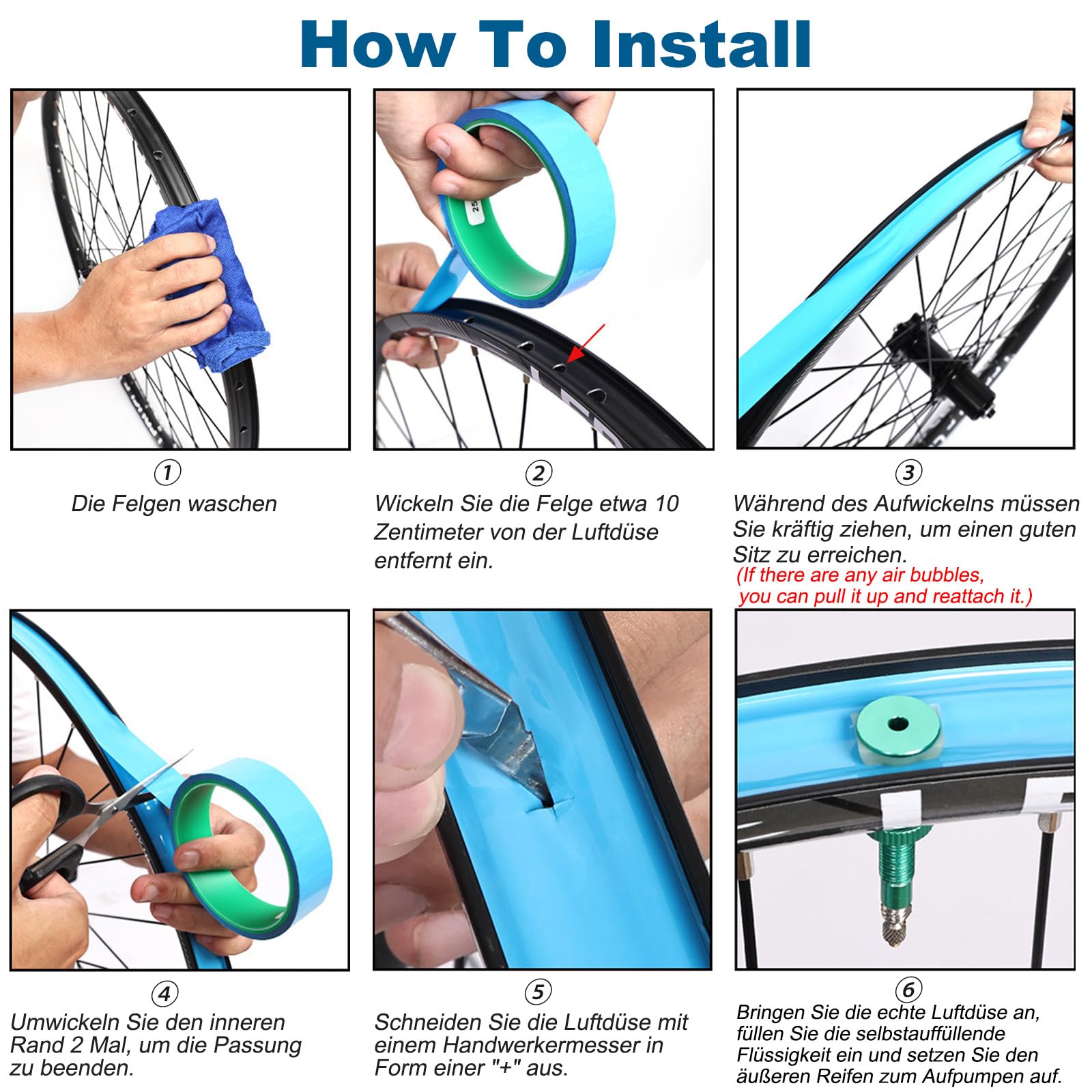 How To Install

25

①
Die Felgen waschen

②
Wickeln Sie die Felge etwa 10 Zentimeter von der Luftdüse entfernt ein.

③
Während des Aufwickelns müssen Sie kräftig ziehen, um einen guten Sitz zu erreichen.
(If there are any air bubbles, you can pull it up and reattach it.)

④
Umwickeln Sie den inneren Rand 2 Mal, um die Passung zu beenden.

⑤
Schneiden Sie die Luftdüse mit einem Handwerkermesser in Form einer "+" aus.

⑥
Bringen Sie die echte Luftdüse an, füllen Sie die selbstauffüllende Flüssigkeit ein und setzen Sie den äußeren Reifen zum Aufpumpen auf.