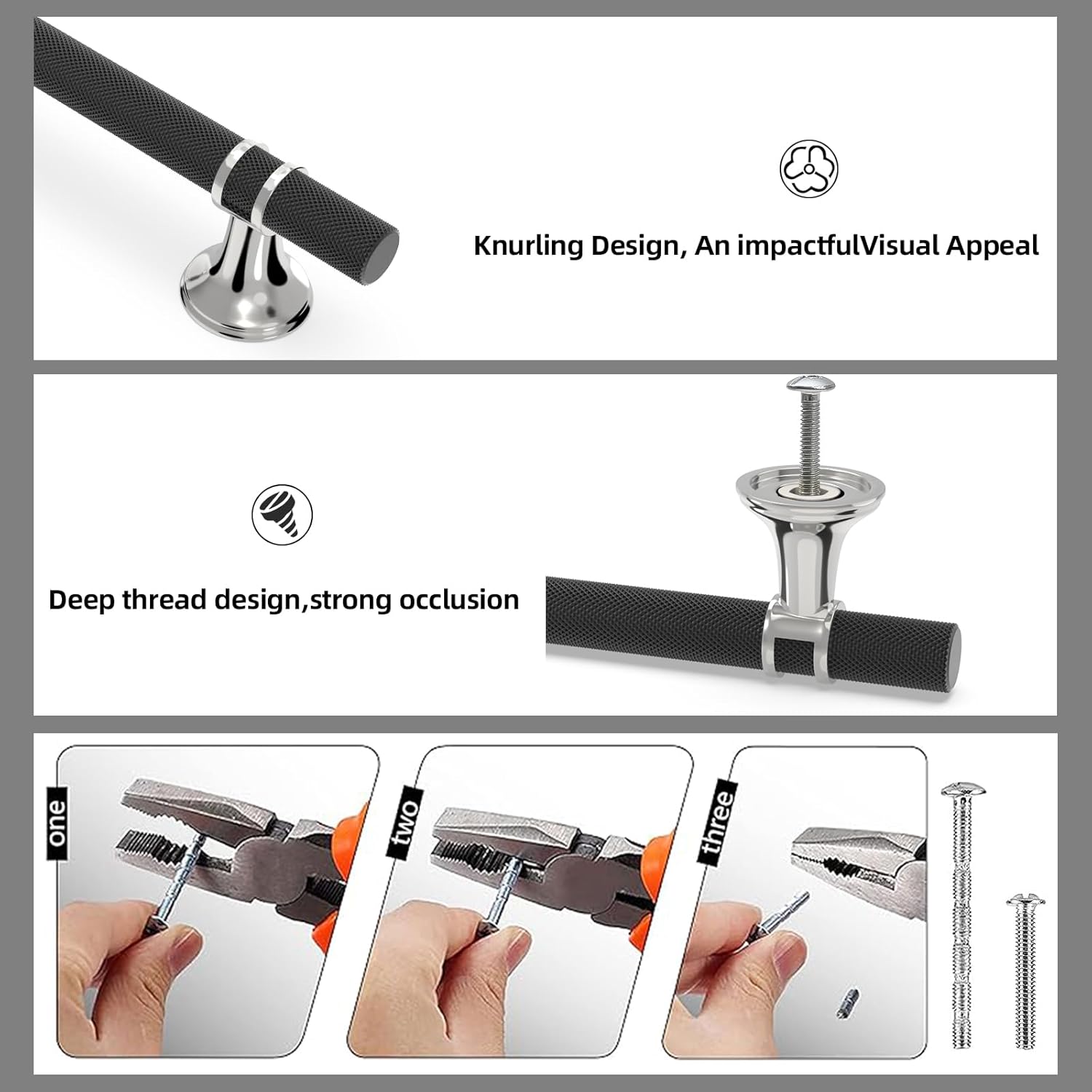 Knurling Design, An impactfulVisual Appeal

Deep thread design,strong occlusion

one

two

three