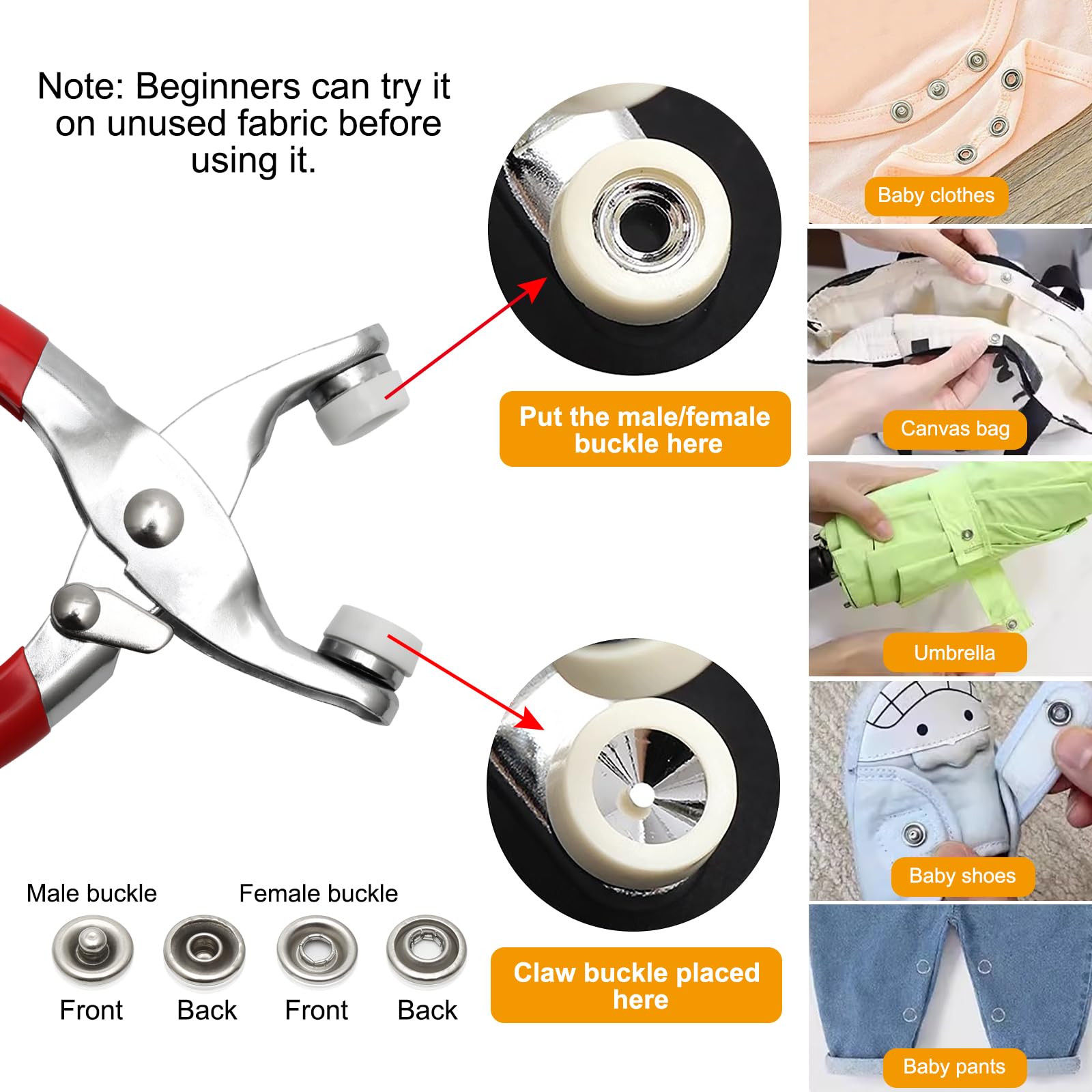 Note: Beginners can try it on unused fabric before using it.

Put the male/female buckle here

Claw buckle placed here

Male buckle

Female buckle

Front

Back

Front

Back

Baby clothes

Canvas bag

Umbrella

Baby shoes

Baby pants