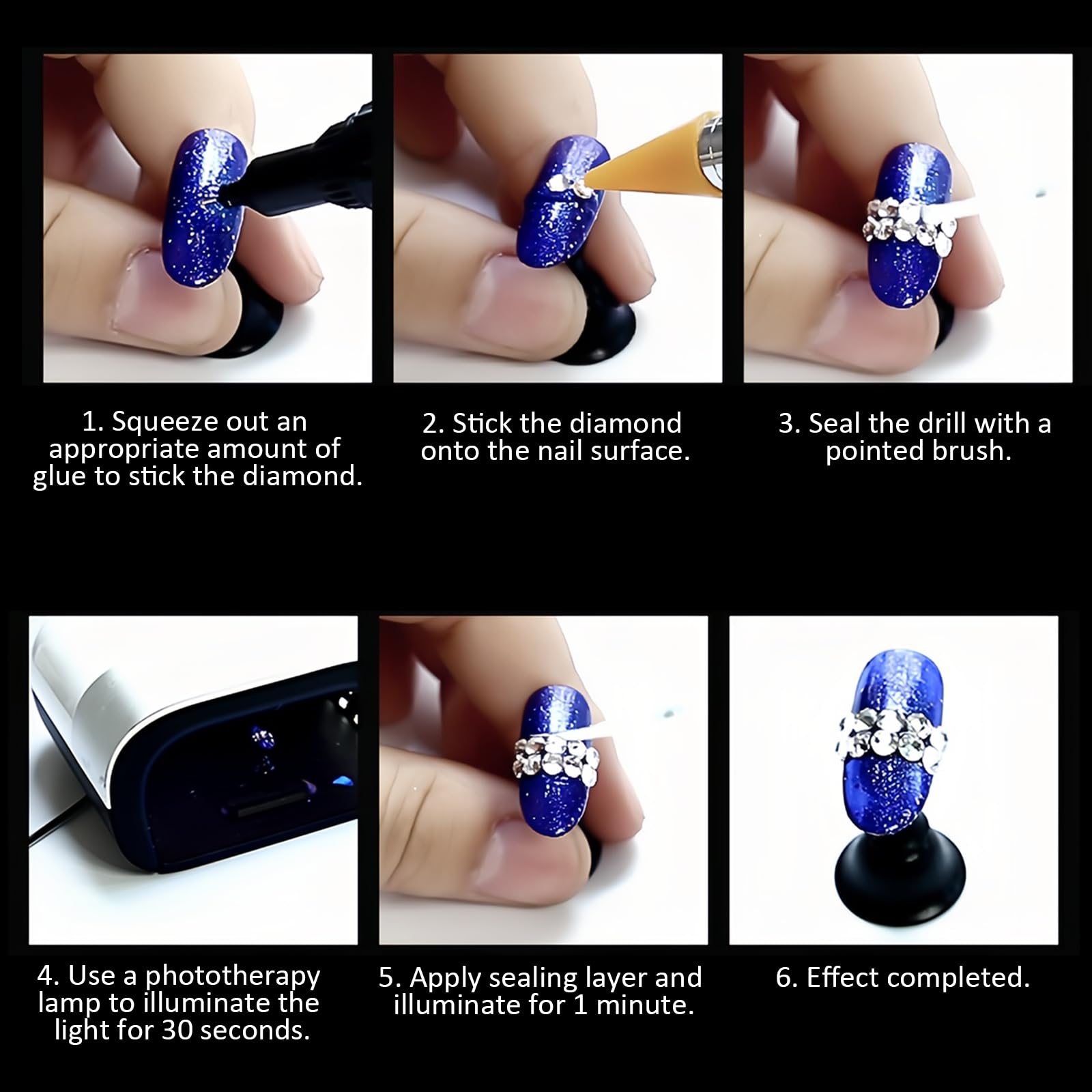 1. Squeeze out an appropriate amount of glue to stick the diamond.

2. Stick the diamond onto the nail surface.

3. Seal the drill with a pointed brush.

4. Use a phototherapy lamp to illuminate the light for 30 seconds.

5. Apply sealing layer and illuminate for 1 minute.

6. Effect completed.