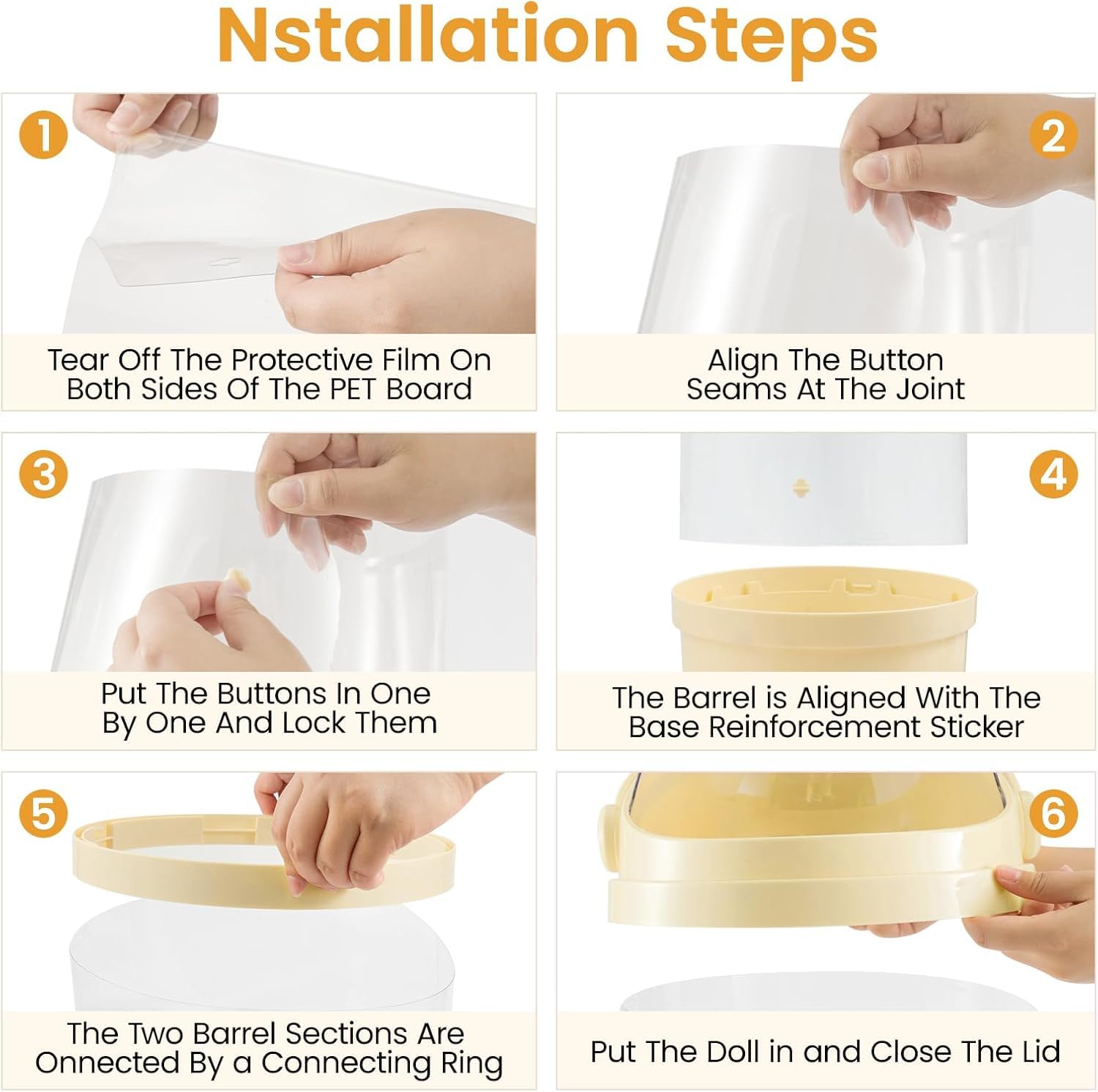 Nstallation Steps

1
Tear Off The Protective Film On Both Sides Of The PET Board

2
Align The Button Seams At The Joint

3
Put The Buttons In One By One And Lock Them

4
The Barrel is Aligned With The Base Reinforcement Sticker

5
The Two Barrel Sections Are Onnected By a Connecting Ring

6
Put The Doll in and Close The Lid