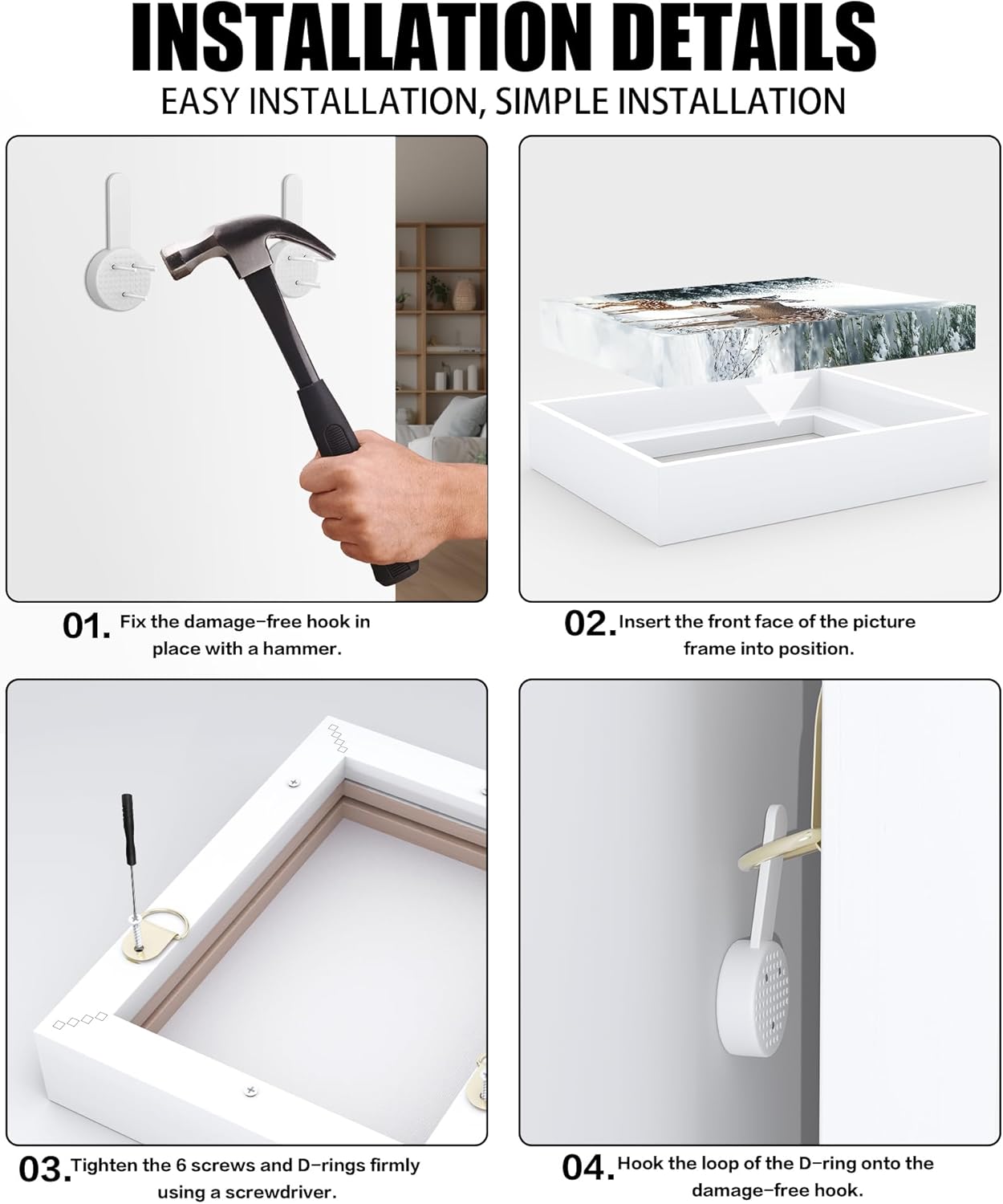 INSTALLATION DETAILS

EASY INSTALLATION, SIMPLE INSTALLATION

01. Fix the damage-free hook in place with a hammer.

02. Insert the front face of the picture frame into position.

03. Tighten the 6 screws and D-rings firmly using a screwdriver.

04. Hook the loop of the D-ring onto the damage-free hook.