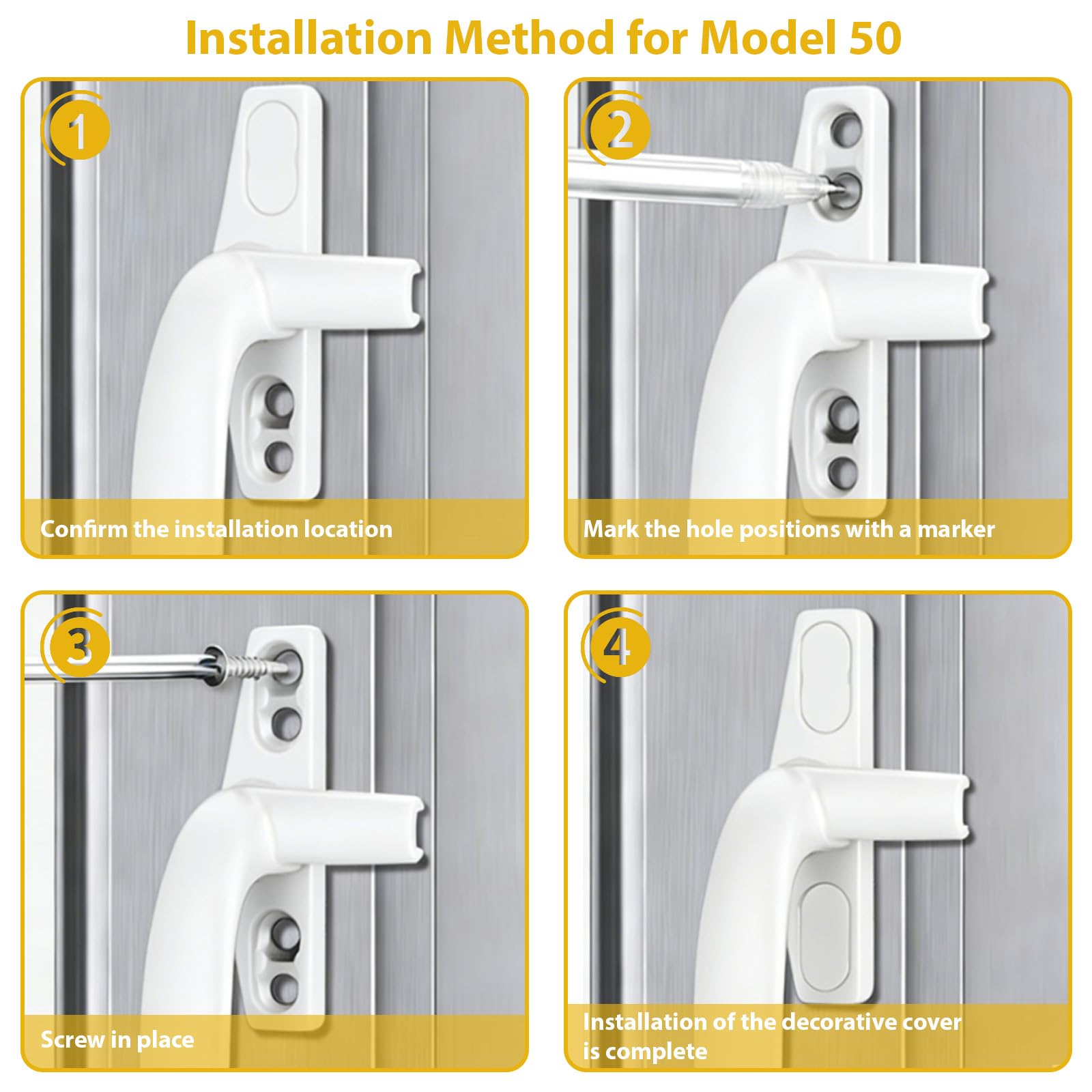 Installation Method for Model 50

1

Confirm the installation location

2

Mark the hole positions with a marker

3

Screw in place

4

Installation of the decorative cover is complete