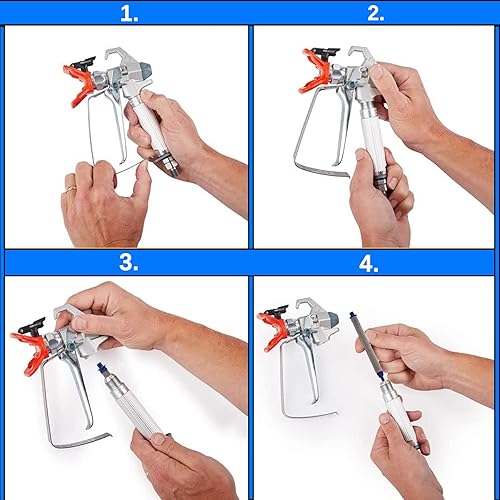 1.

2.

3.

4.