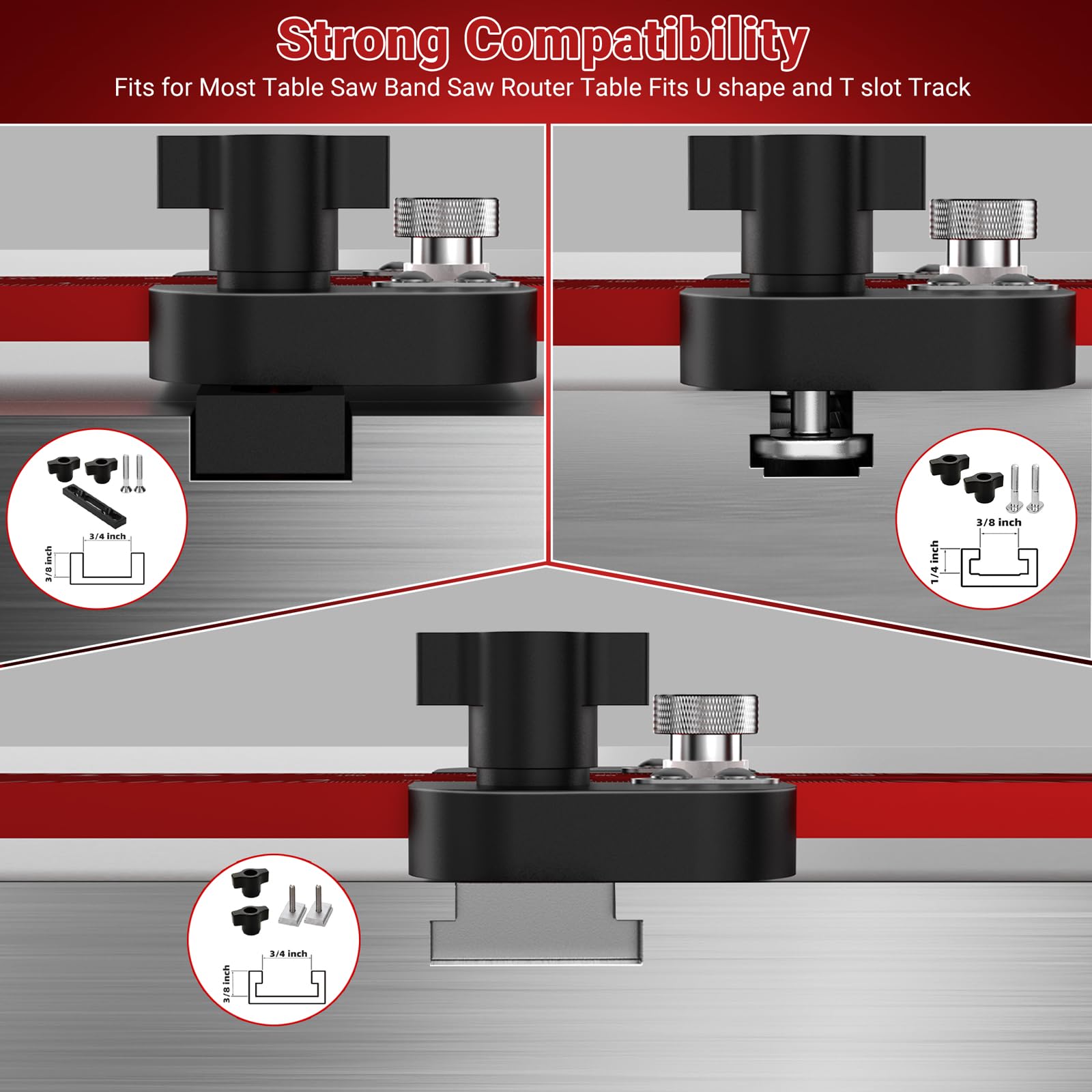 Strong Compatibility
Fits for Most Table Saw Band Saw Router Table Fits U shape and T slot Track

3/4 inch
3/8 inch

3/8 inch
1/4 inch

3/4 inch
3/8 inch