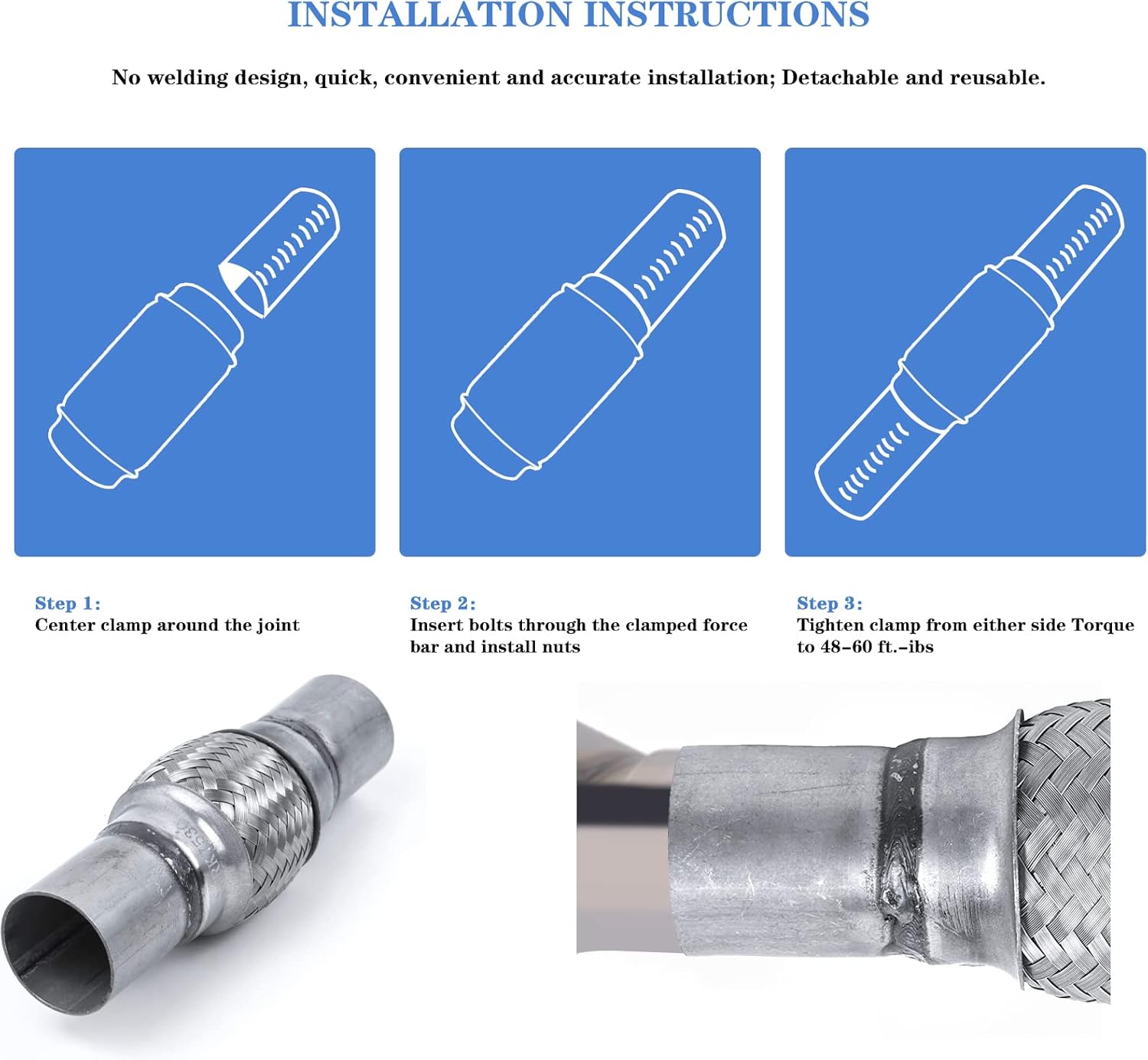 INSTALLATION INSTRUCTIONS

No welding design, quick, convenient and accurate installation; Detachable and reusable.

Step 1:
Center clamp around the joint

Step 2:
Insert bolts through the clamped force bar and install nuts

Step 3:
Tighten clamp from either side Torque to 48-60 ft.-ibs