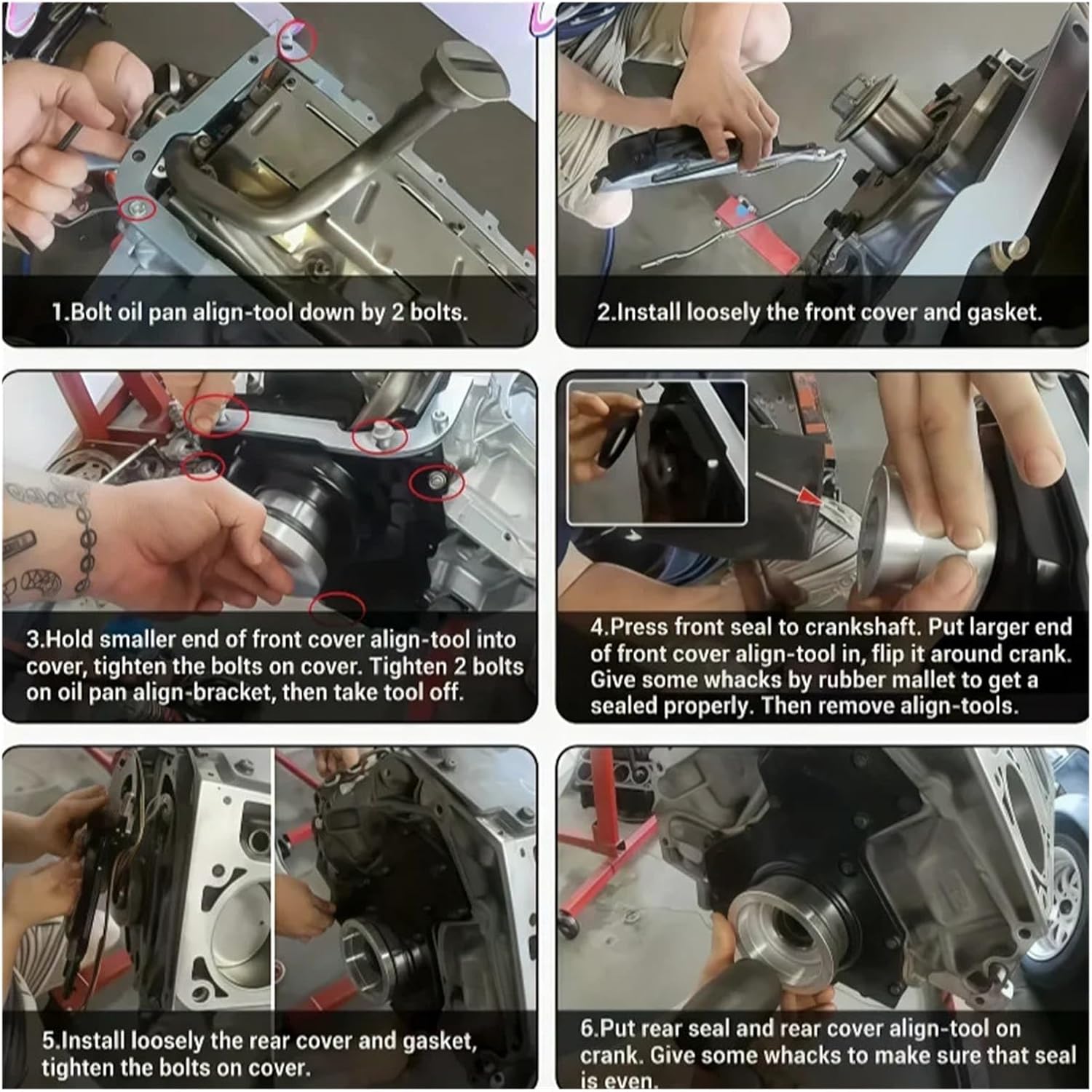 1.Bolt oil pan align-tool down by 2 bolts.

2.Install loosely the front cover and gasket.

3.Hold smaller end of front cover align-tool into cover, tighten the bolts on cover. Tighten 2 bolts on oil pan align-bracket, then take tool off.

4.Press front seal to crankshaft. Put larger end of front cover align-tool in, flip it around crank. Give some whacks by rubber mallet to get a sealed properly. Then remove align-tools.

5.Install loosely the rear cover and gasket, tighten the bolts on cover.

6.Put rear seal and rear cover align-tool on crank. Give some whacks to make sure that seal is even.