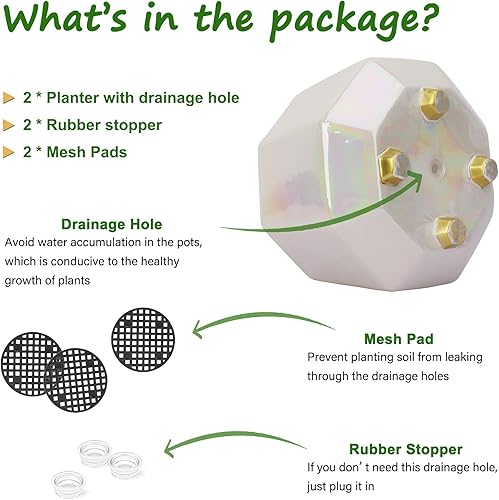 What's in the package?

2 * Planter with drainage hole
2 * Rubber stopper
2 * Mesh Pads

Drainage Hole
Avoid water accumulation in the pots, which is conducive to the healthy growth of plants

Mesh Pad
Prevent planting soil from leaking through the drainage holes

Rubber Stopper
If you don' t need this drainage hole, just plug it in