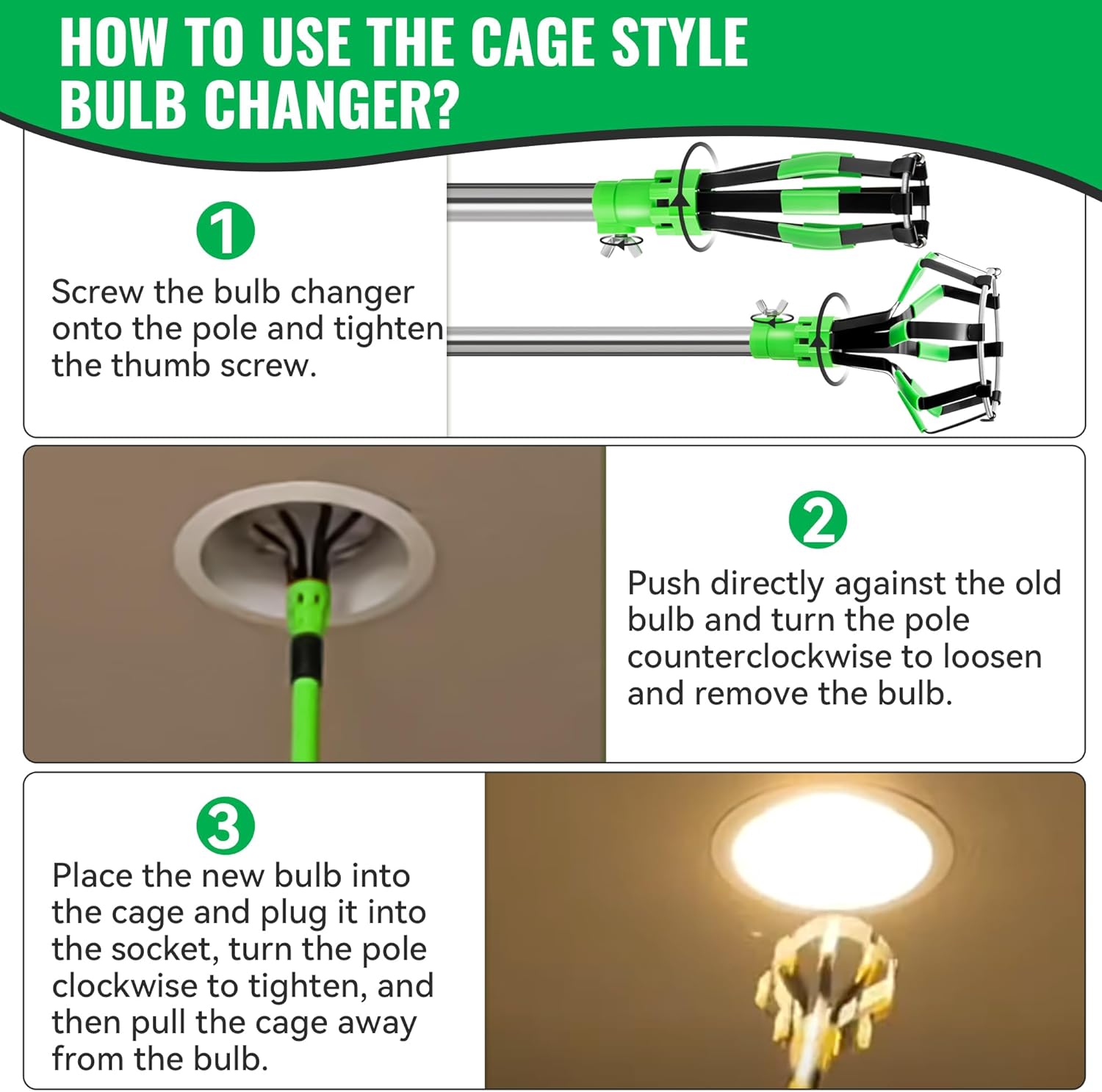 HOW TO USE THE CAGE STYLE BULB CHANGER?

1

Screw the bulb changer onto the pole and tighten the thumb screw.

2

Push directly against the old bulb and turn the pole counterclockwise to loosen and remove the bulb.

3

Place the new bulb into the cage and plug it into the socket, turn the pole clockwise to tighten, and then pull the cage away from the bulb.