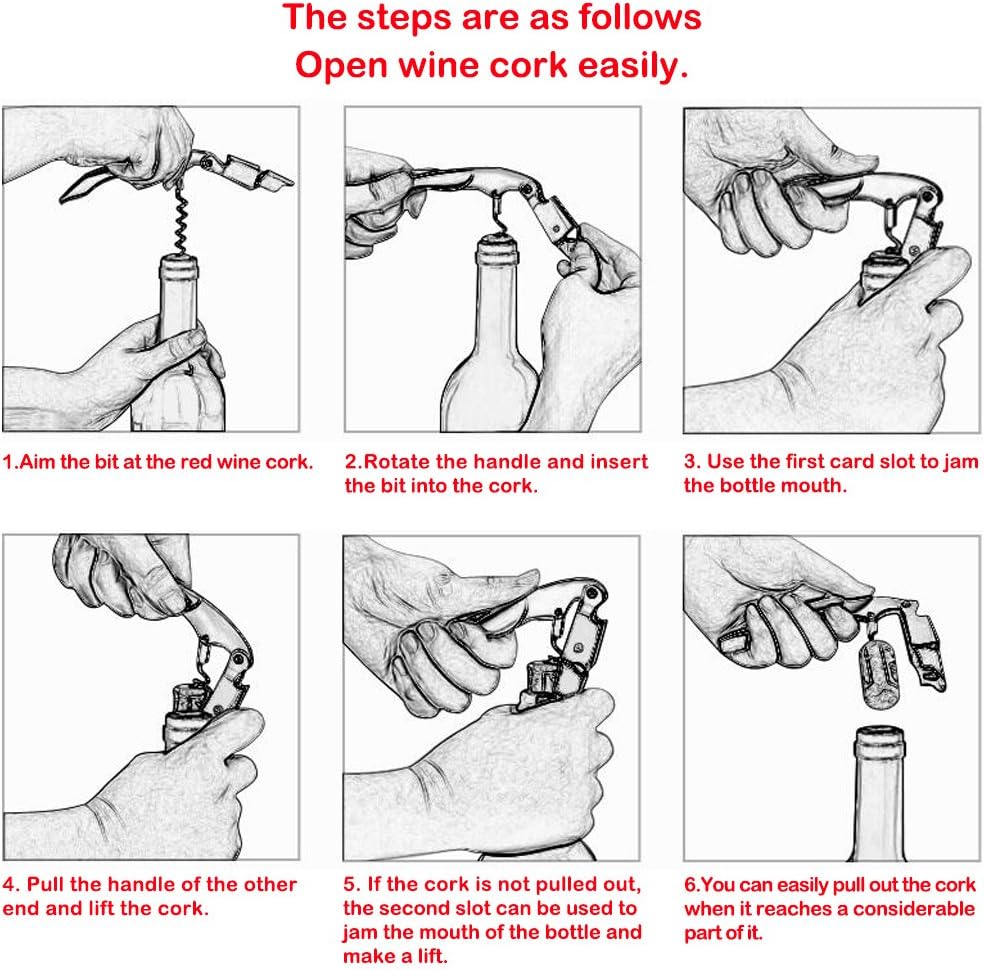 The steps are as follows
Open wine cork easily.

1.Aim the bit at the red wine cork.

2.Rotate the handle and insert the bit into the cork.

3. Use the first card slot to jam the bottle mouth.

4. Pull the handle of the other end and lift the cork.

5. If the cork is not pulled out, the second slot can be used to jam the mouth of the bottle and make a lift.

6.You can easily pull out the cork when it reaches a considerable part of it.