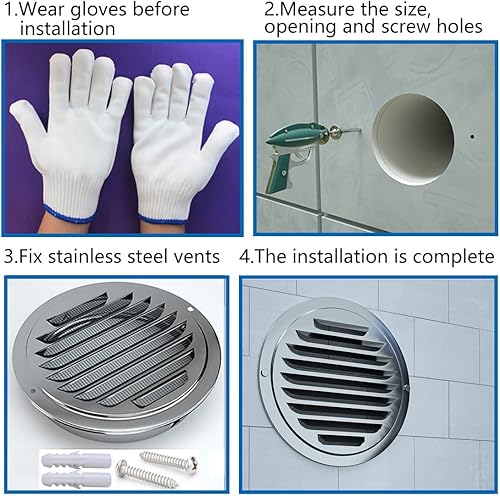 1.Wear gloves before installation

2.Measure the size, opening and screw holes

3.Fix stainless steel vents

4.The installation is complete