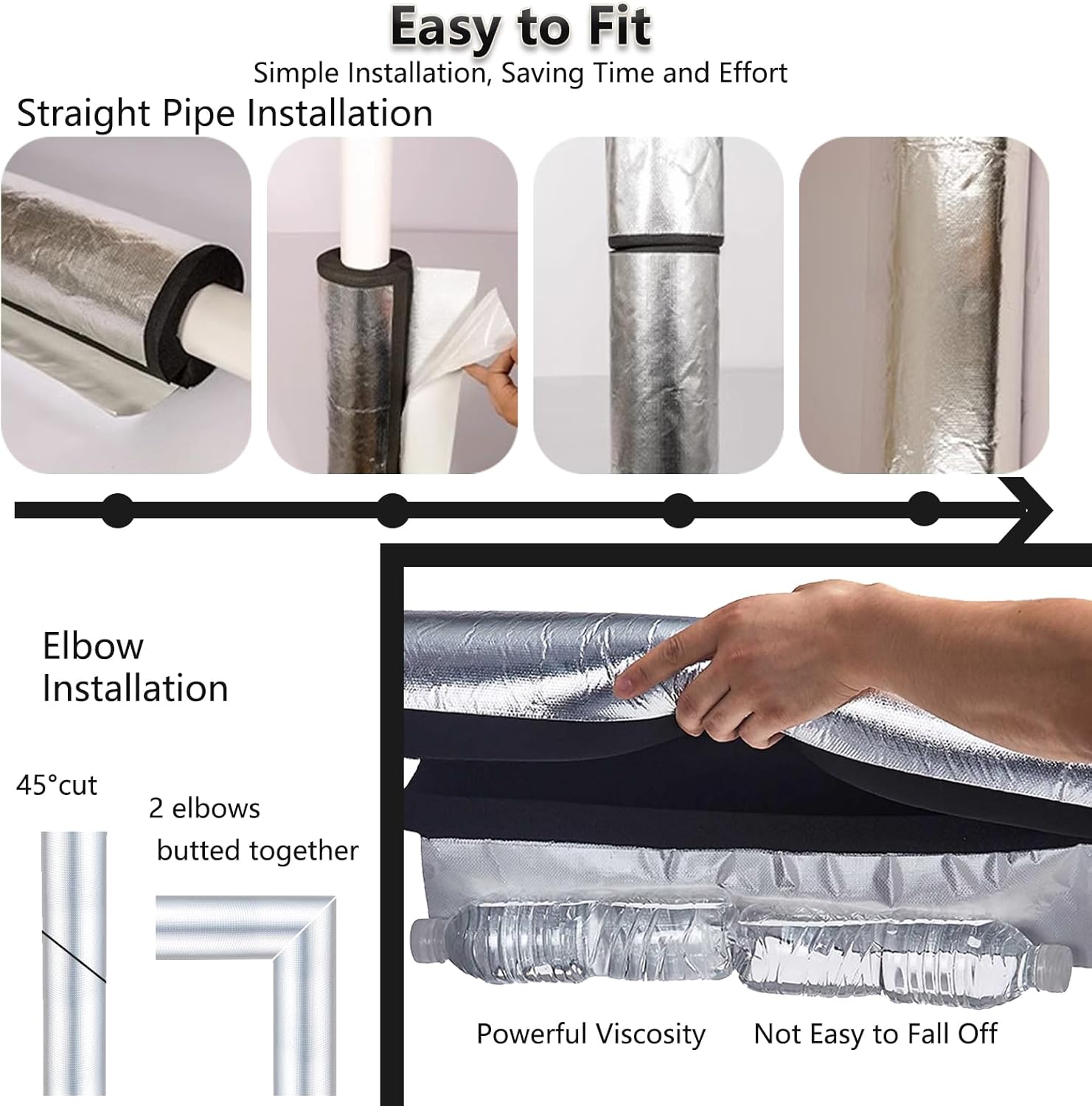 Easy to Fit
Simple Installation, Saving Time and Effort

Straight Pipe Installation

Elbow Installation

45°cut

2 elbows butted together

Powerful Viscosity

Not Easy to Fall Off