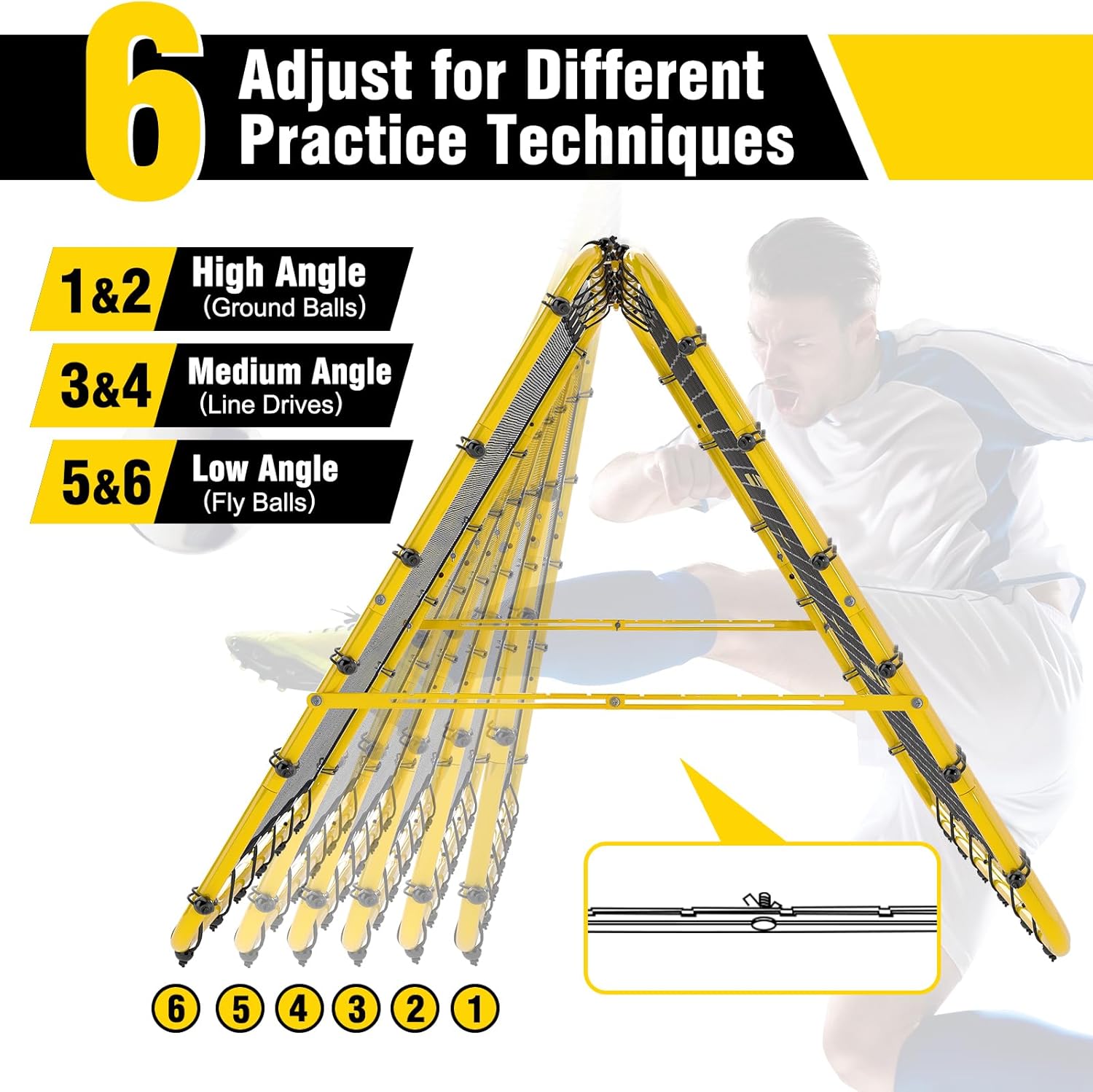 6 Adjust for Different Practice Techniques

1&2 High Angle (Ground Balls)

3&4 Medium Angle (Line Drives)

5&6 Low Angle (Fly Balls)

6 5 4 3 2 1