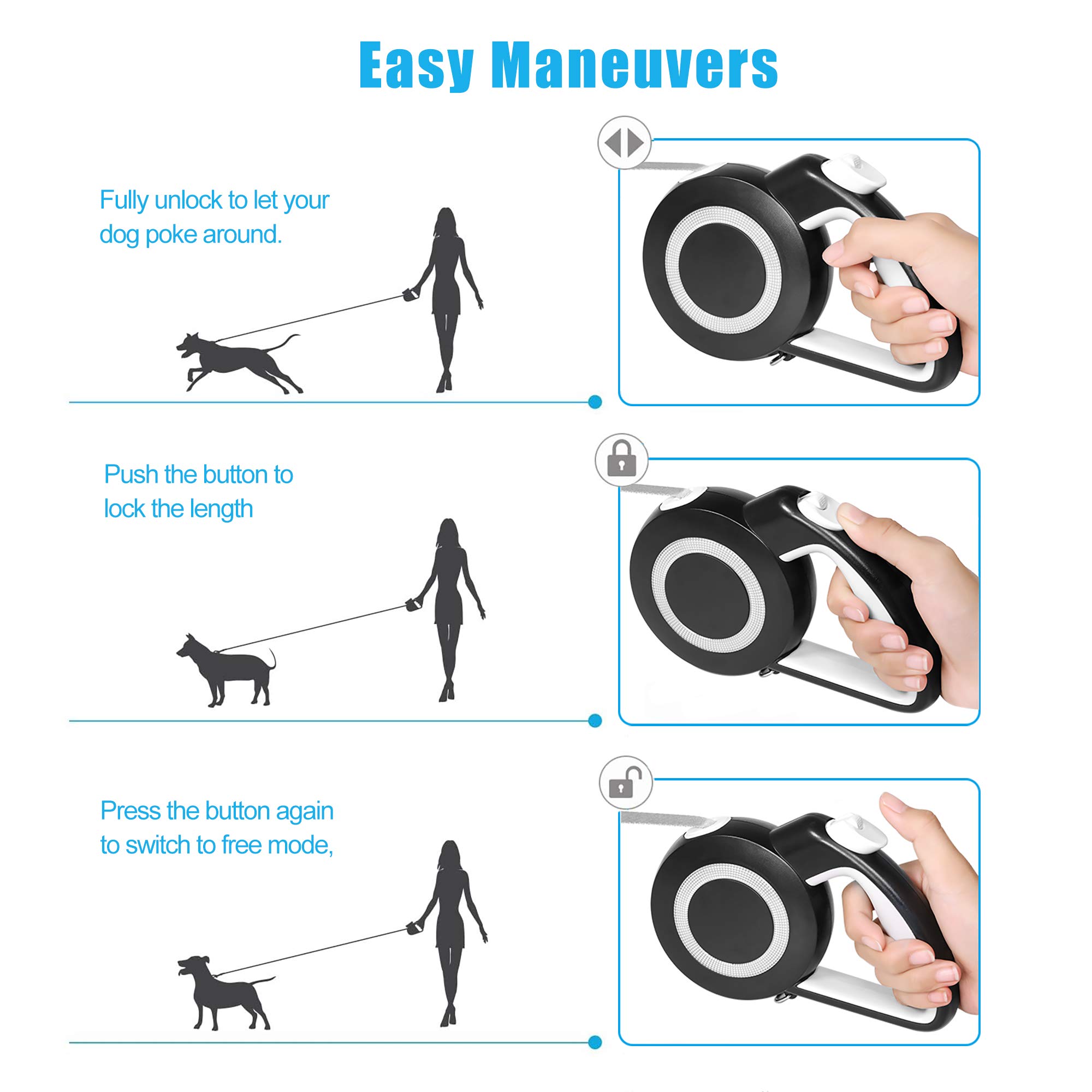 Easy Maneuvers

Fully unlock to let your dog poke around.

Push the button to lock the length

Press the button again to switch to free mode,