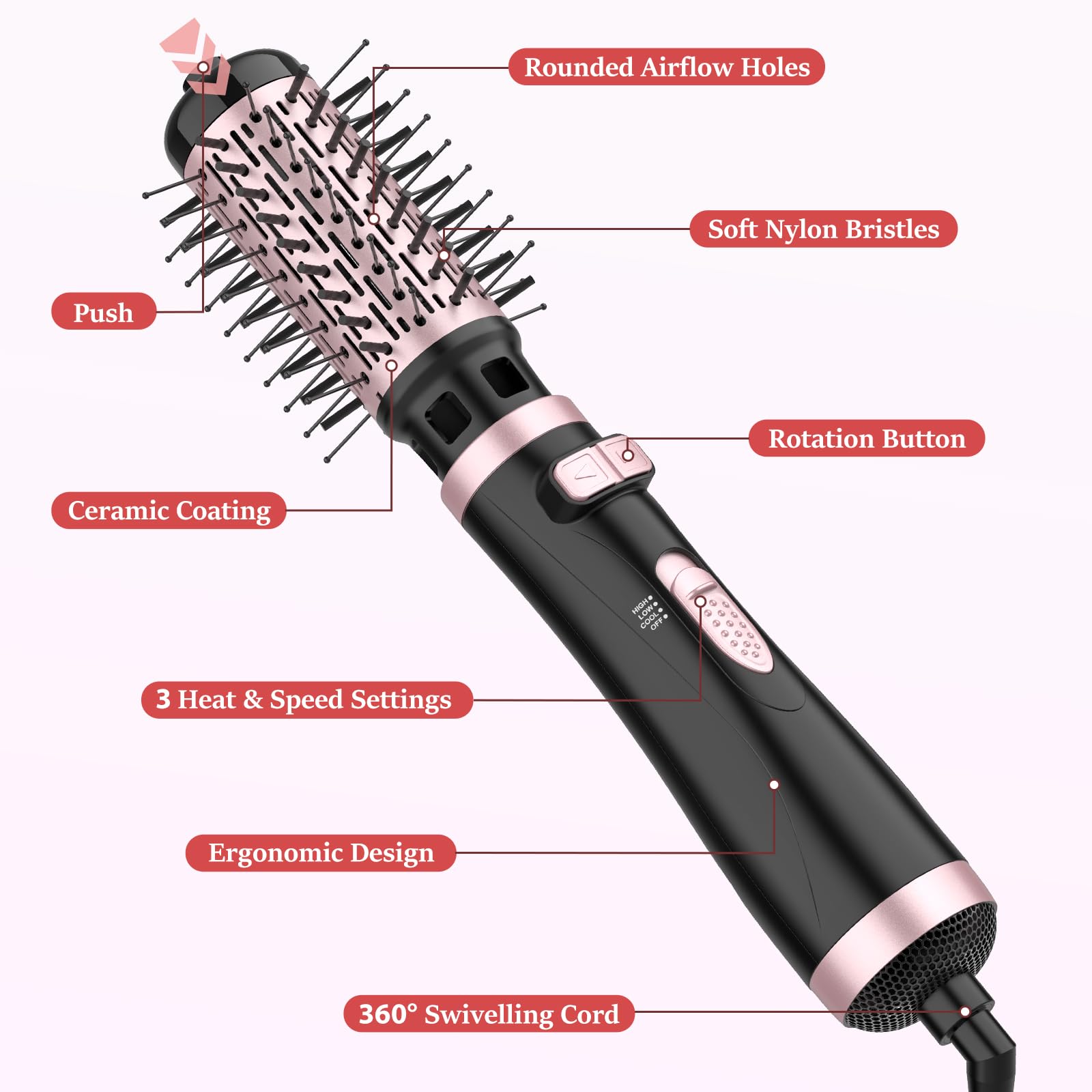 Rounded Airflow Holes

Soft Nylon Bristles

Push

Rotation Button

Ceramic Coating

HIGH
LOW
COOL
OFF

3 Heat & Speed Settings

Ergonomic Design

360° Swivelling Cord