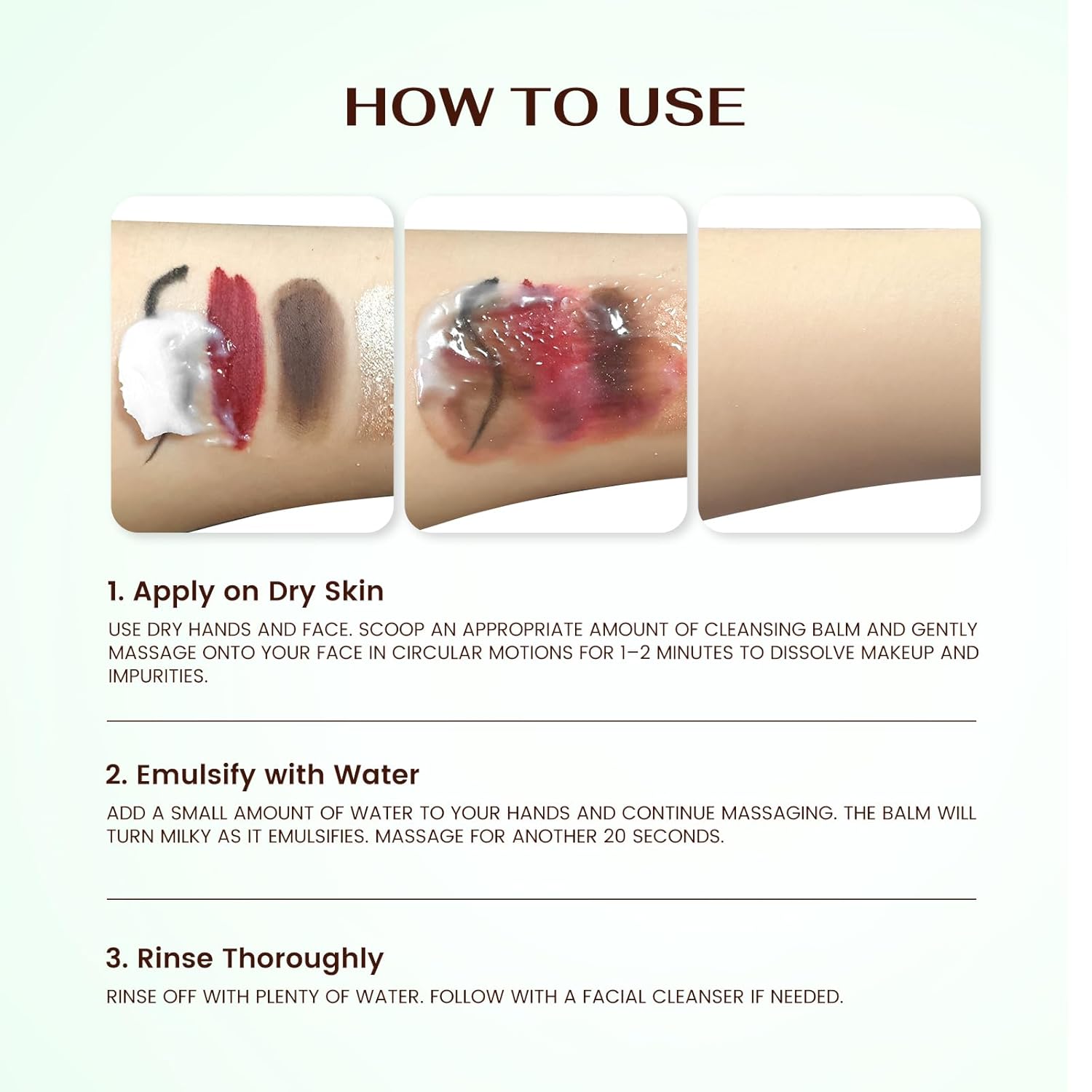 HOW TO USE

1. Apply on Dry Skin

USE DRY HANDS AND FACE. SCOOP AN APPROPRIATE AMOUNT OF CLEANSING BALM AND GENTLY MASSAGE ONTO YOUR FACE IN CIRCULAR MOTIONS FOR 1–2 MINUTES TO DISSOLVE MAKEUP AND IMPURITIES.

2. Emulsify with Water

ADD A SMALL AMOUNT OF WATER TO YOUR HANDS AND CONTINUE MASSAGING. THE BALM WILL TURN MILKY AS IT EMULSIFIES. MASSAGE FOR ANOTHER 20 SECONDS.

3. Rinse Thoroughly

RINSE OFF WITH PLENTY OF WATER. FOLLOW WITH A FACIAL CLEANSER IF NEEDED.